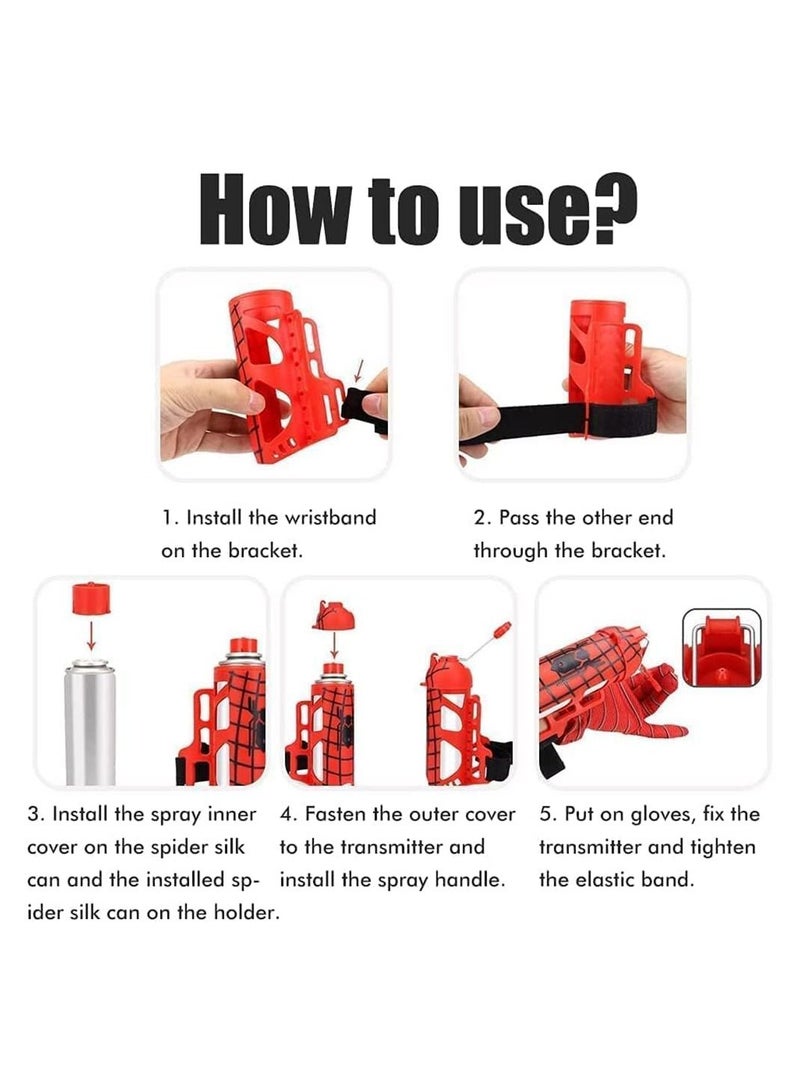 How to use?

1. Install the wristband on the bracket.

2. Pass the other end through the bracket.

3. Install the spray inner cover on the spider silk can and the installed spider silk can on the holder.

4. Fasten the outer cover to the transmitter and install the spray handle.

5. Put on gloves, fix the transmitter and tighten the elastic band.