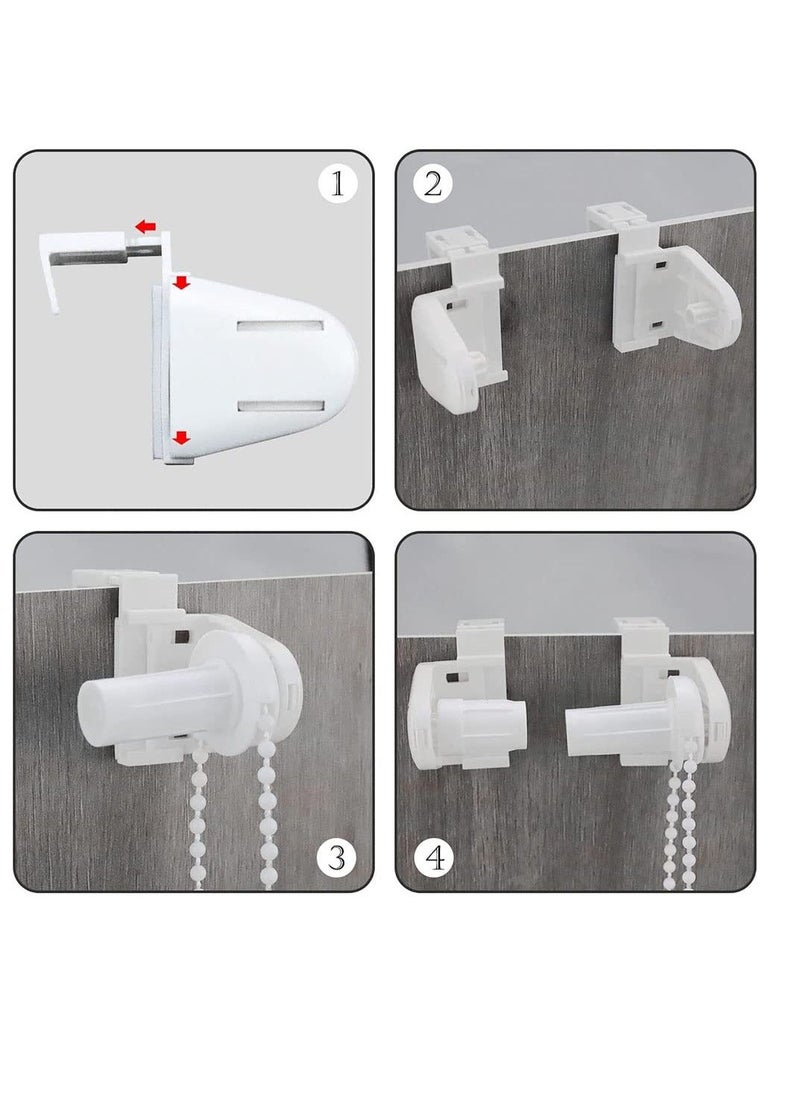 1

2

3

4