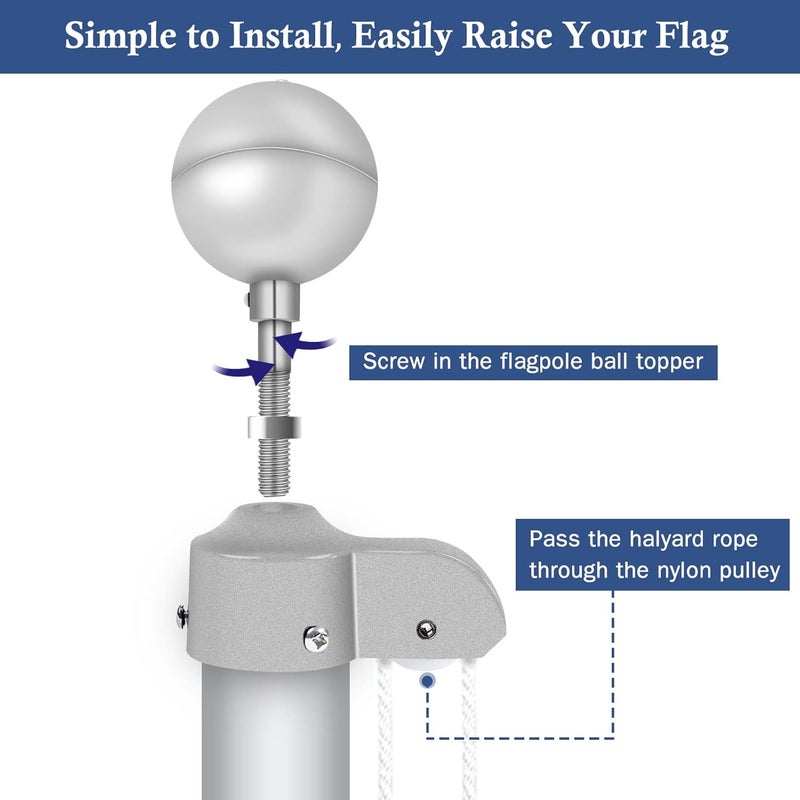 Simple to Install, Easily Raise Your Flag

Screw in the flagpole ball topper

Pass the halyard rope through the nylon pulley