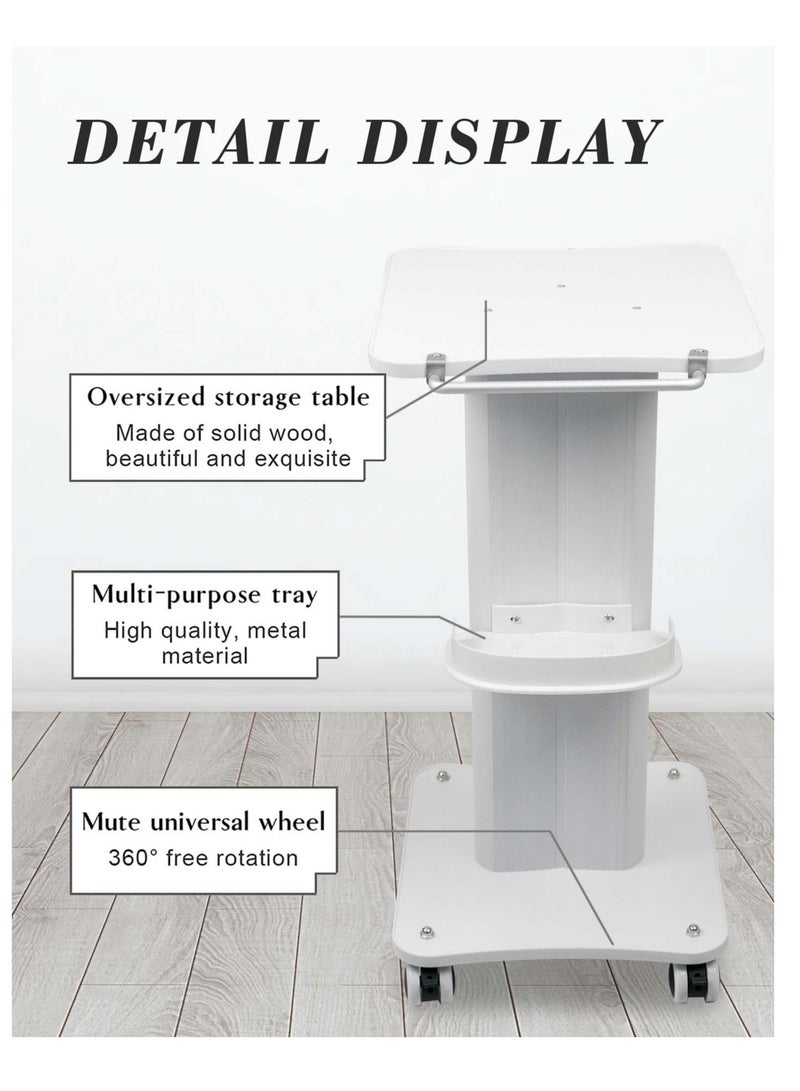 DETAIL DISPLAY

Oversized storage table
Made of solid wood, beautiful and exquisite

Multi-purpose tray
High quality, metal material

Mute universal wheel
360° free rotation