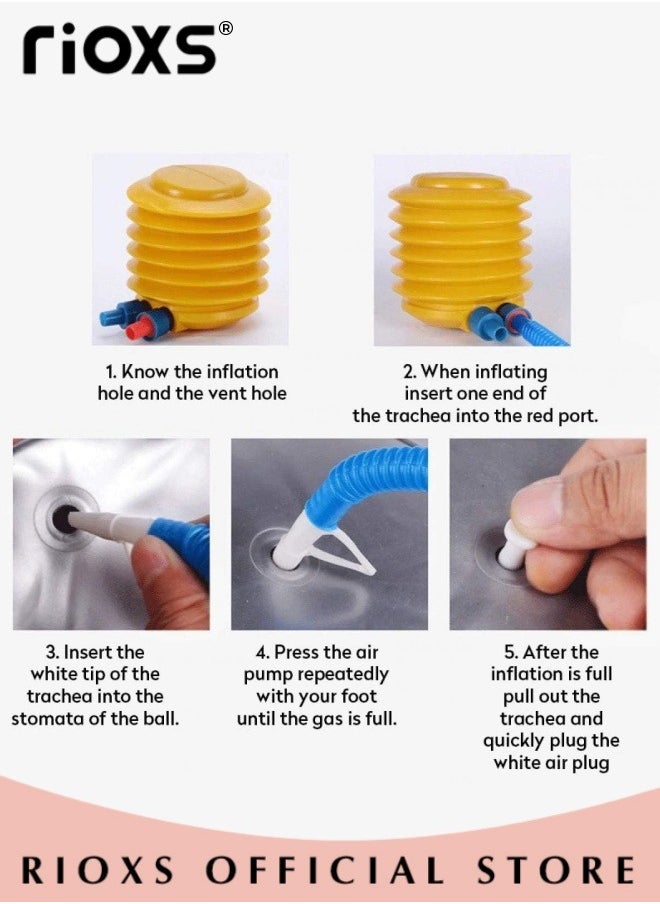 rioxs®

1. Know the inflation hole and the vent hole

2. When inflating insert one end of the trachea into the red port.

3. Insert the white tip of the trachea into the stomata of the ball.

4. Press the air pump repeatedly with your foot until the gas is full.

5. After the inflation is full pull out the trachea and quickly plug the white air plug

RIOXS OFFICIAL STORE