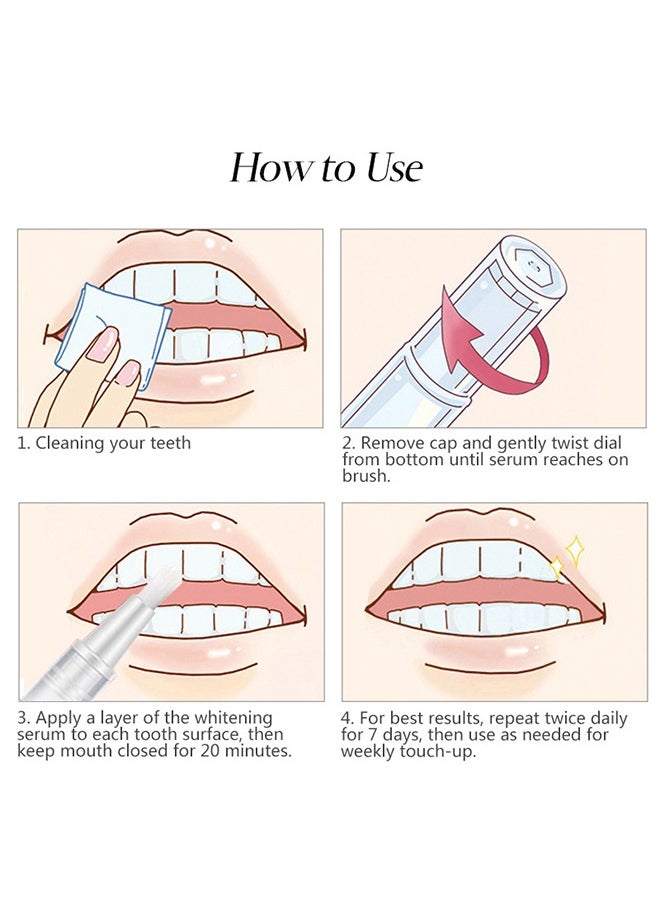 How to Use

1. Cleaning your teeth

2. Remove cap and gently twist dial from bottom until serum reaches on brush.

3. Apply a layer of the whitening serum to each tooth surface, then keep mouth closed for 20 minutes.

4. For best results, repeat twice daily for 7 days, then use as needed for weekly touch-up.