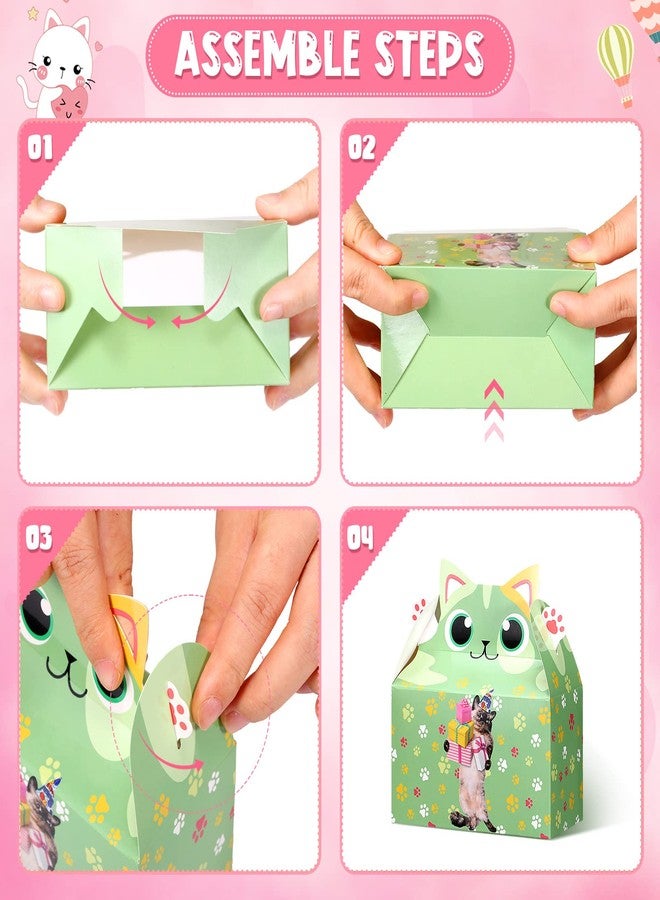 ASSEMBLE STEPS

01

02

03

04