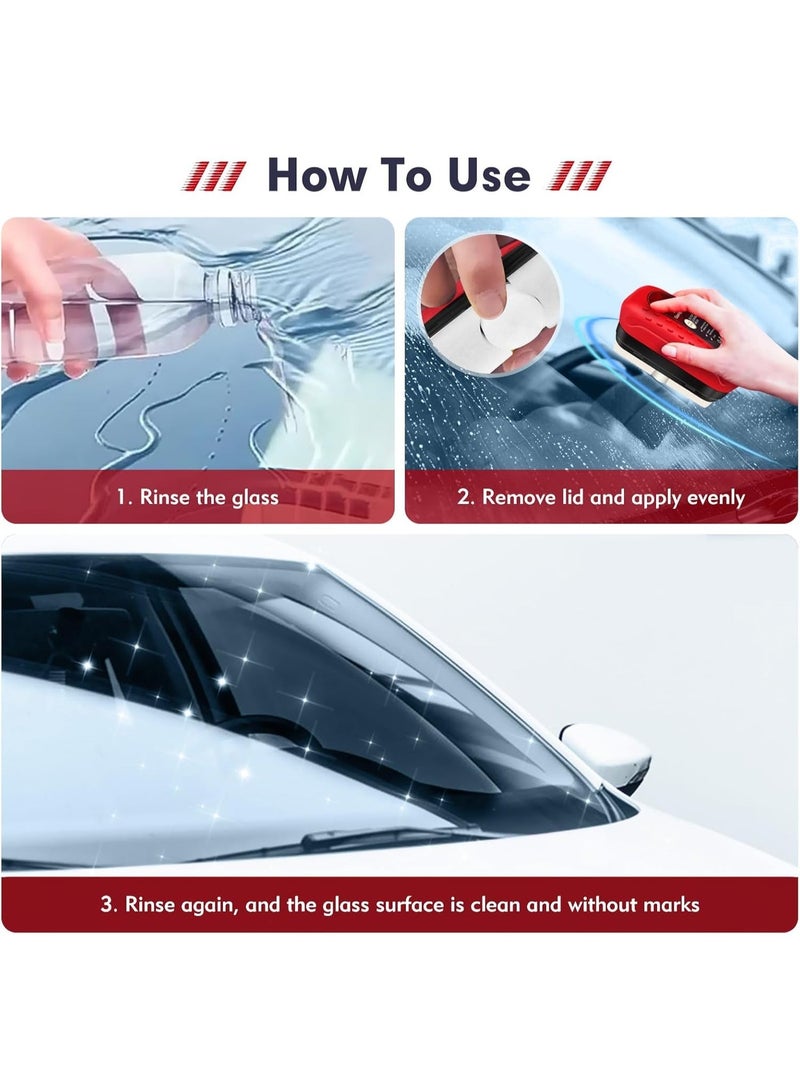 How To Use

1. Rinse the glass

2. Remove lid and apply evenly

3. Rinse again, and the glass surface is clean and without marks