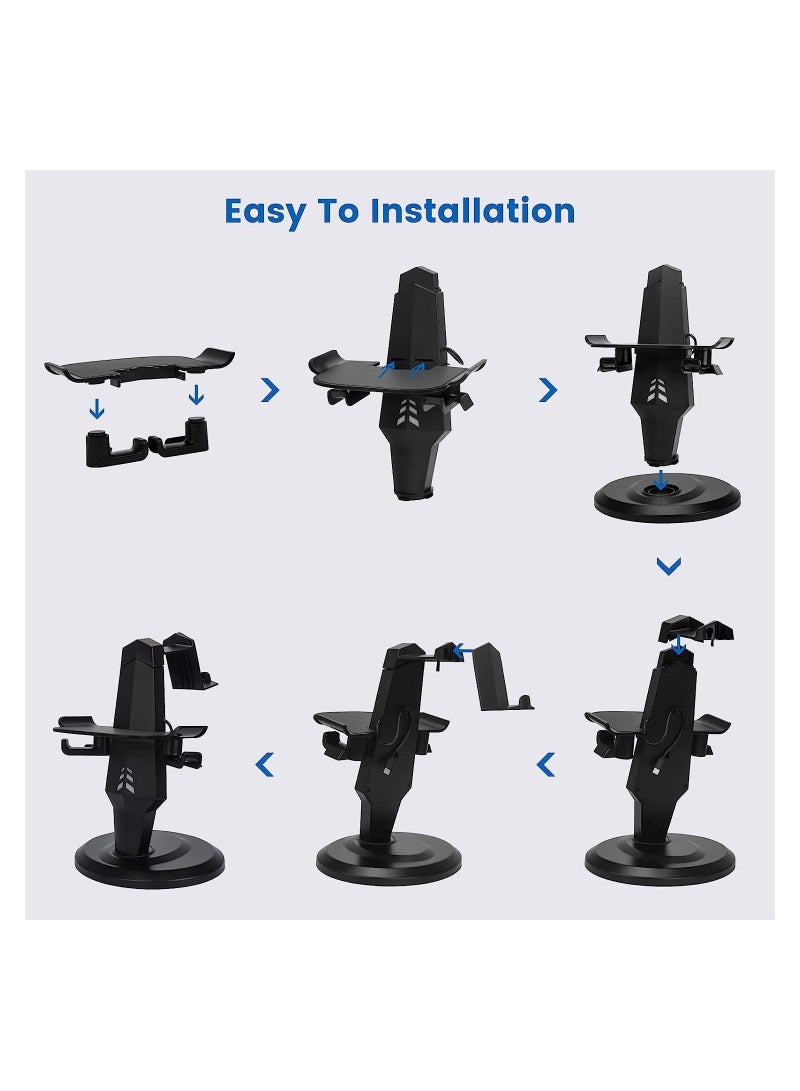 Easy To Installation