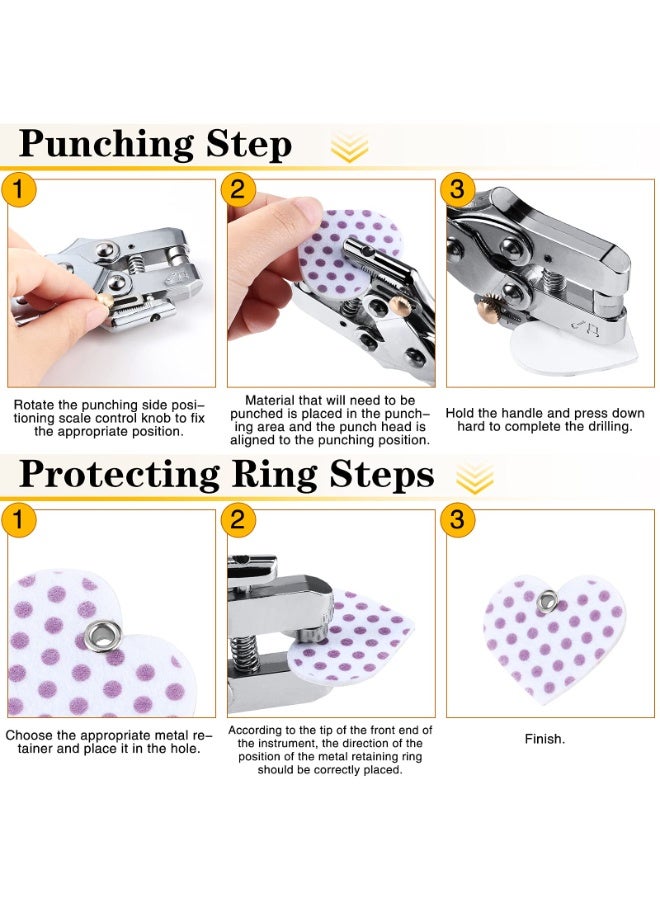 Punching Step

1

Rotate the punching side positioning scale control knob to fix the appropriate position.

2

Material that will need to be punched is placed in the punching area and the punch head is aligned to the punching position.

3

Hold the handle and press down hard to complete the drilling.

Protecting Ring Steps

1

Choose the appropriate metal retainer and place it in the hole.

2

According to the tip of the front end of the instrument, the direction of the position of the metal retaining ring should be correctly placed.

3

Finish.