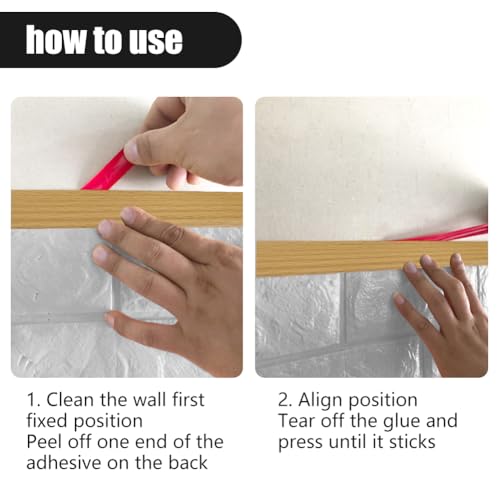 how to use

1. Clean the wall first
fixed position
Peel off one end of the adhesive on the back

2. Align position
Tear off the glue and press until it sticks