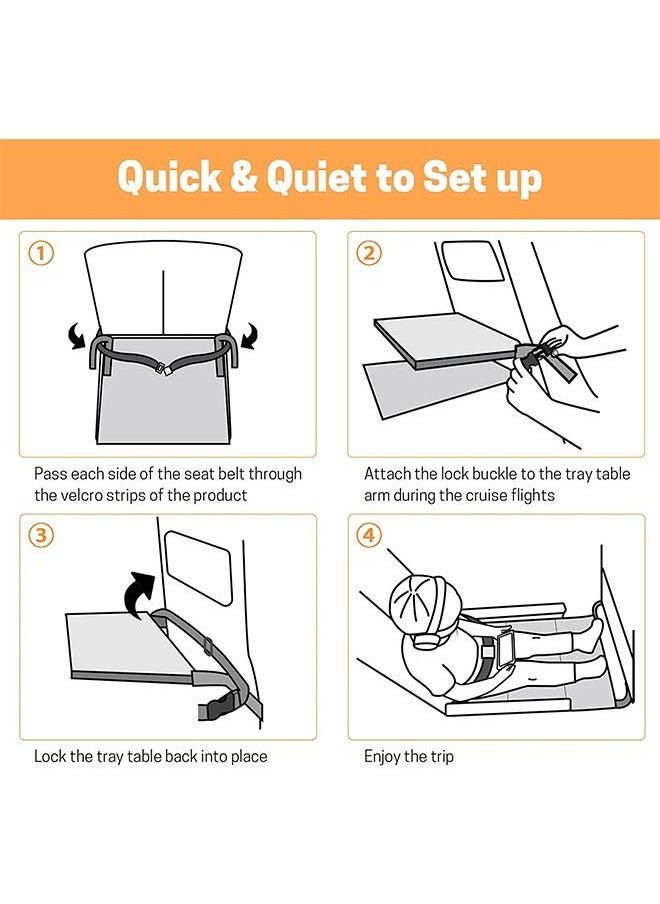 Quick & Quiet to Set up

①

Pass each side of the seat belt through the velcro strips of the product

②

Attach the lock buckle to the tray table arm during the cruise flights

③

Lock the tray table back into place

④

Enjoy the trip