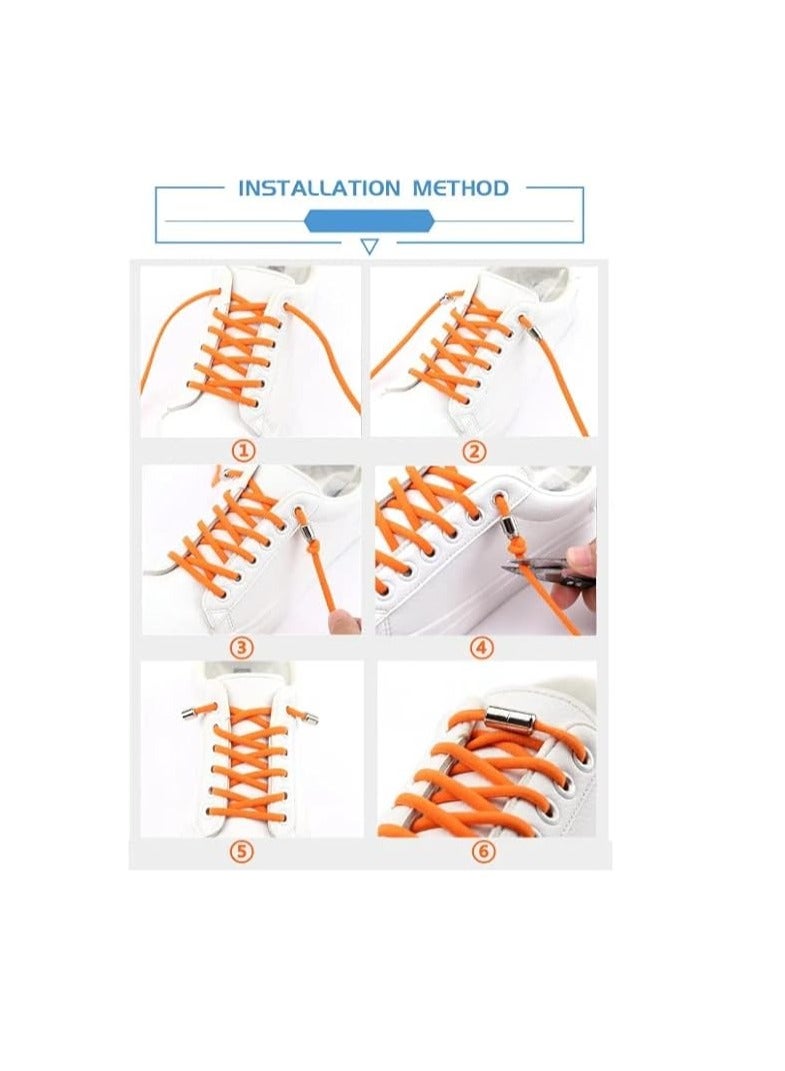 INSTALLATION METHOD

①

②

③

④

⑤

⑥