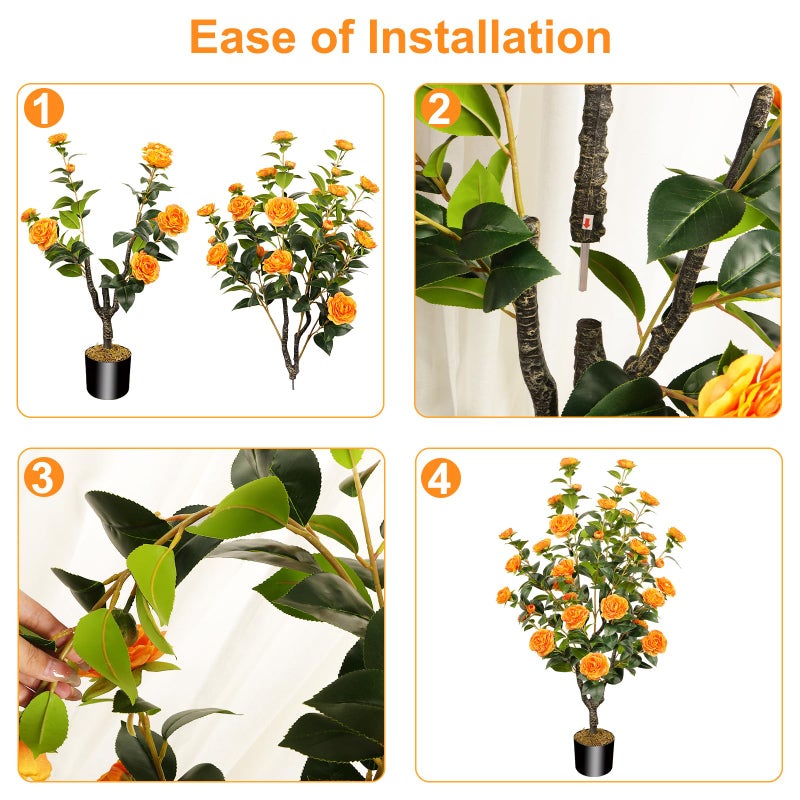 Ease of Installation

1

2

3

4