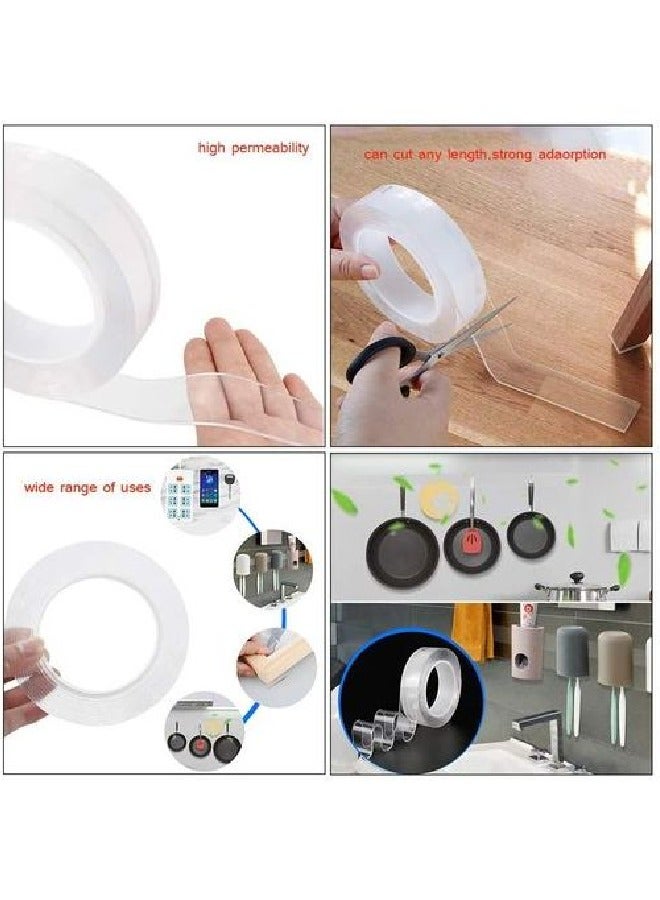 high permeability

can cut any length,strong adaorption

wide range of uses