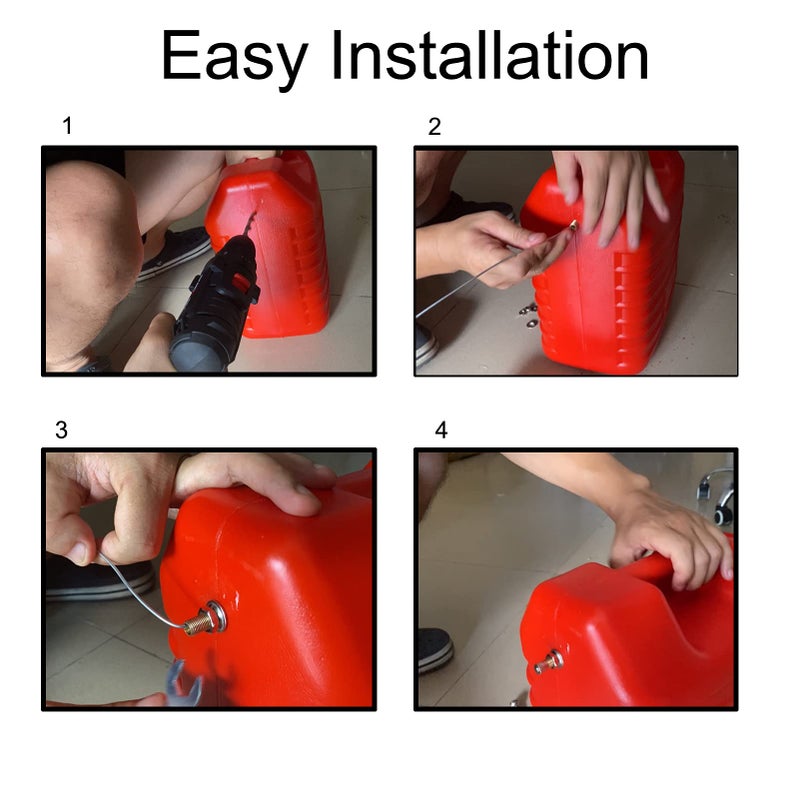 Easy Installation

1

2

3

4