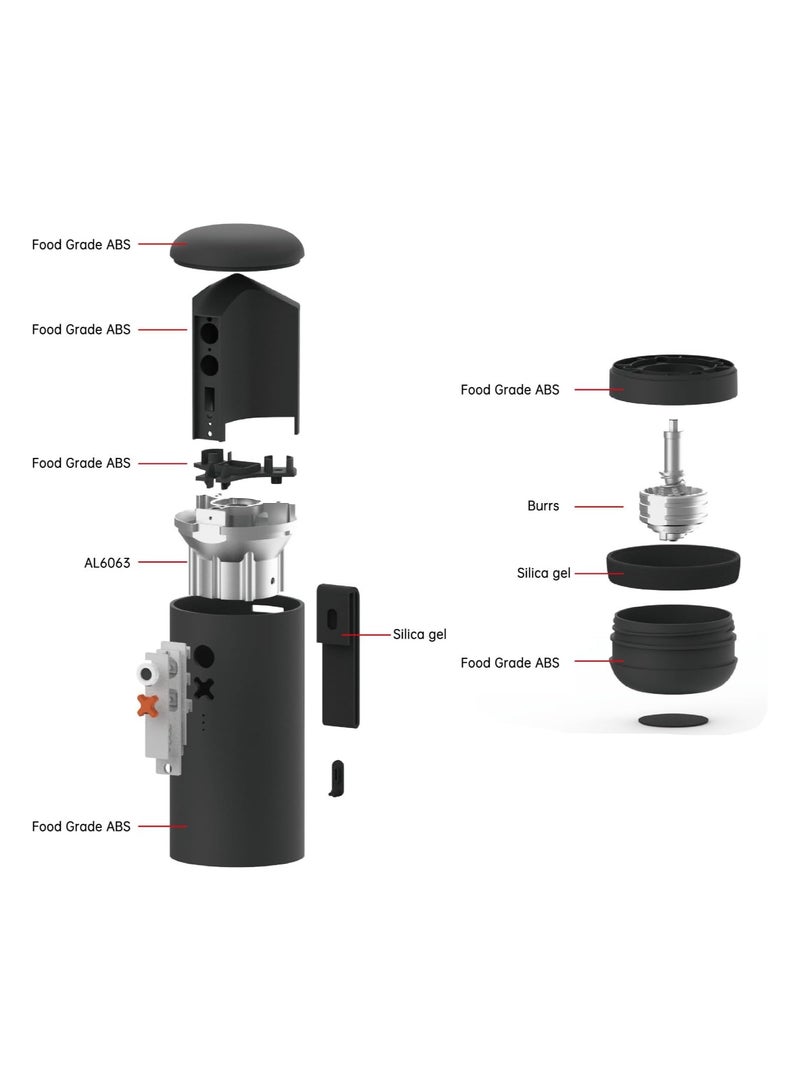 Food Grade ABS

Food Grade ABS

Food Grade ABS

AL6063

Silica gel

Food Grade ABS

Food Grade ABS

Burrs

Silica gel

Food Grade ABS