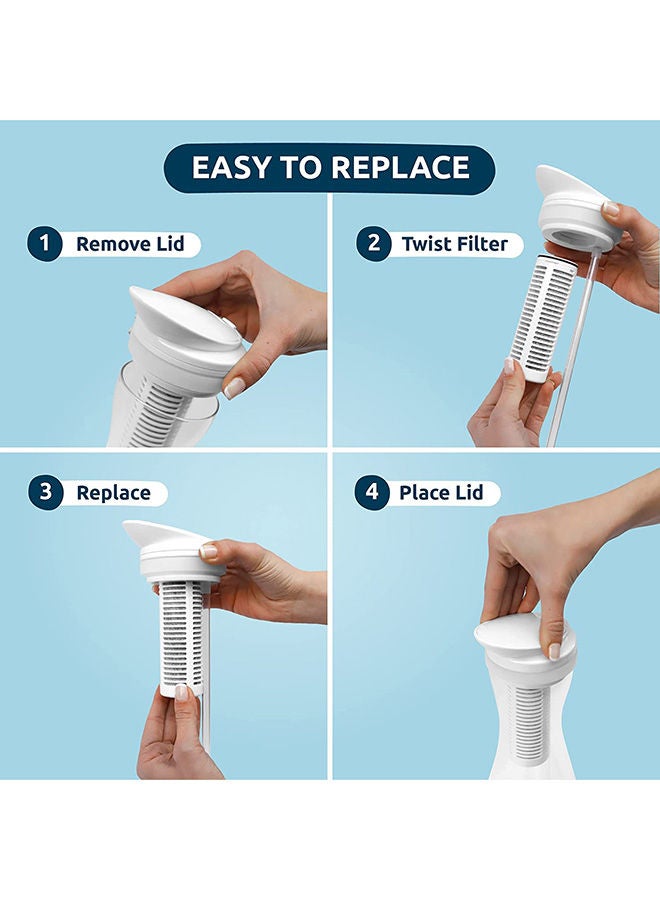 EASY TO REPLACE

1 Remove Lid

2 Twist Filter

3 Replace

4 Place Lid