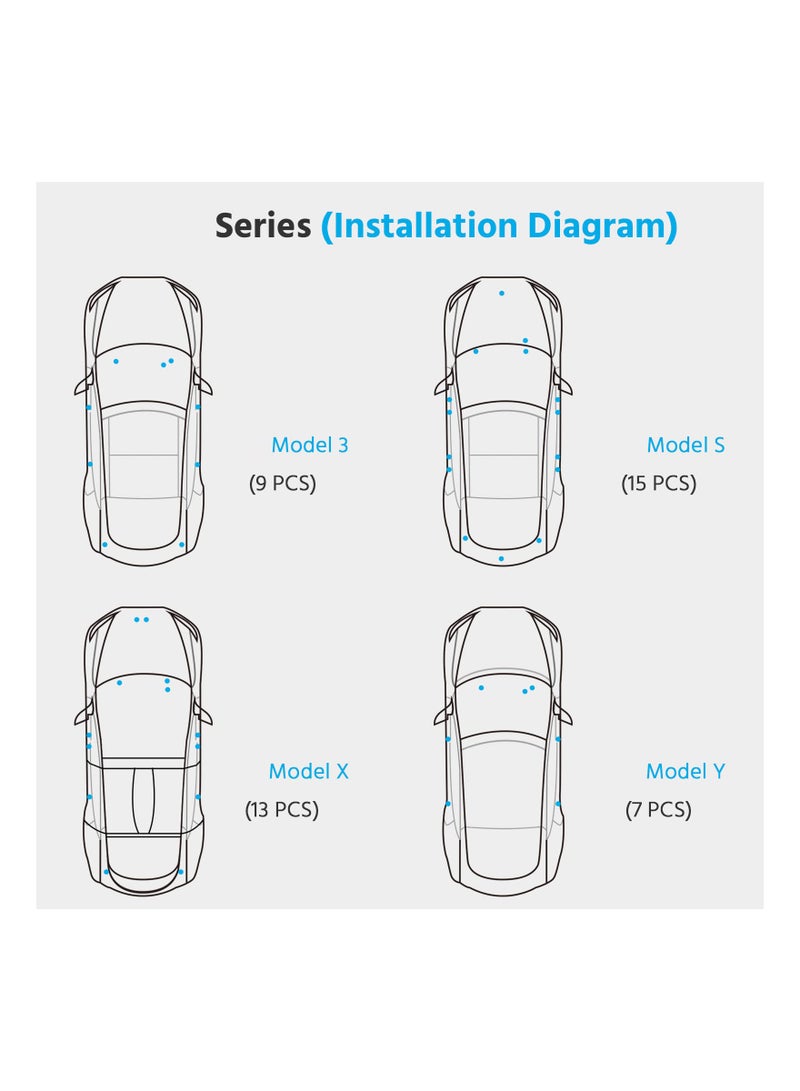 Series (Installation Diagram)

Model 3
(9 PCS)

Model S
(15 PCS)

Model X
(13 PCS)

Model Y
(7 PCS)