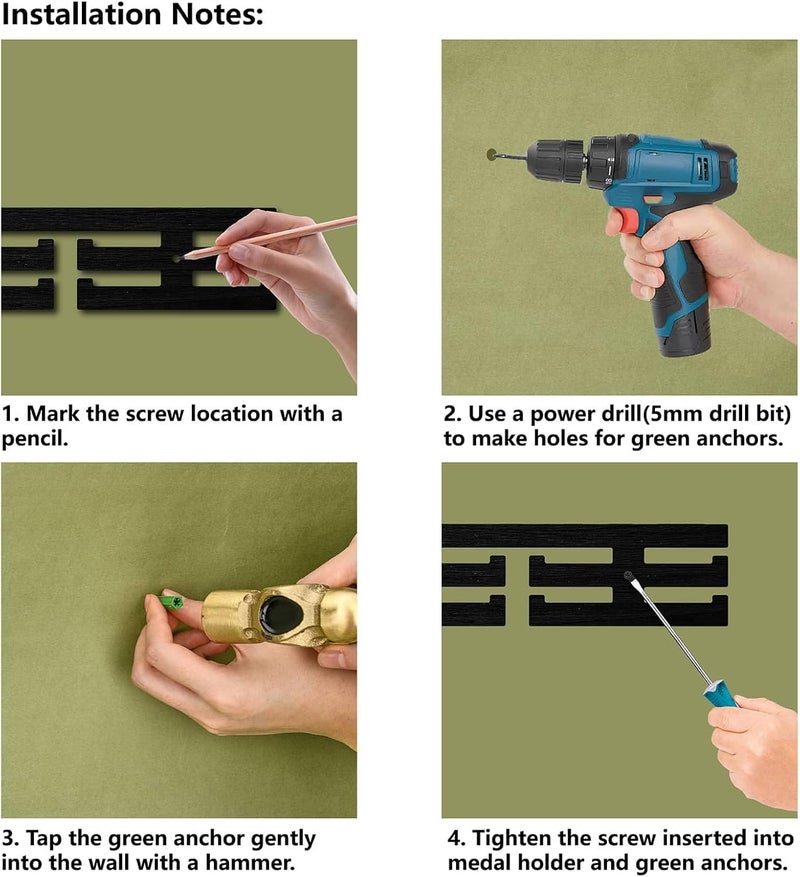 Installation Notes:

1. Mark the screw location with a pencil.

2. Use a power drill(5mm drill bit) to make holes for green anchors.

3. Tap the green anchor gently into the wall with a hammer.

4. Tighten the screw inserted into medal holder and green anchors.