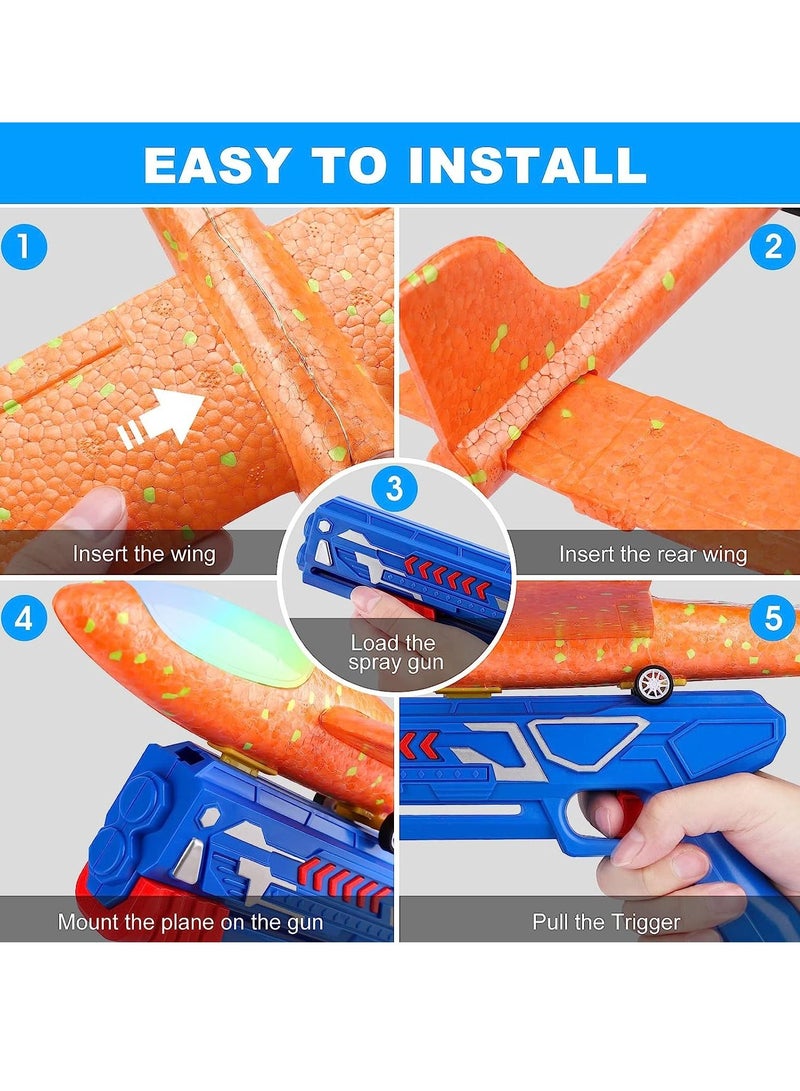 EASY TO INSTALL

1
Insert the wing

2
Insert the rear wing

3
Load the spray gun

4
Mount the plane on the gun

5
Pull the Trigger