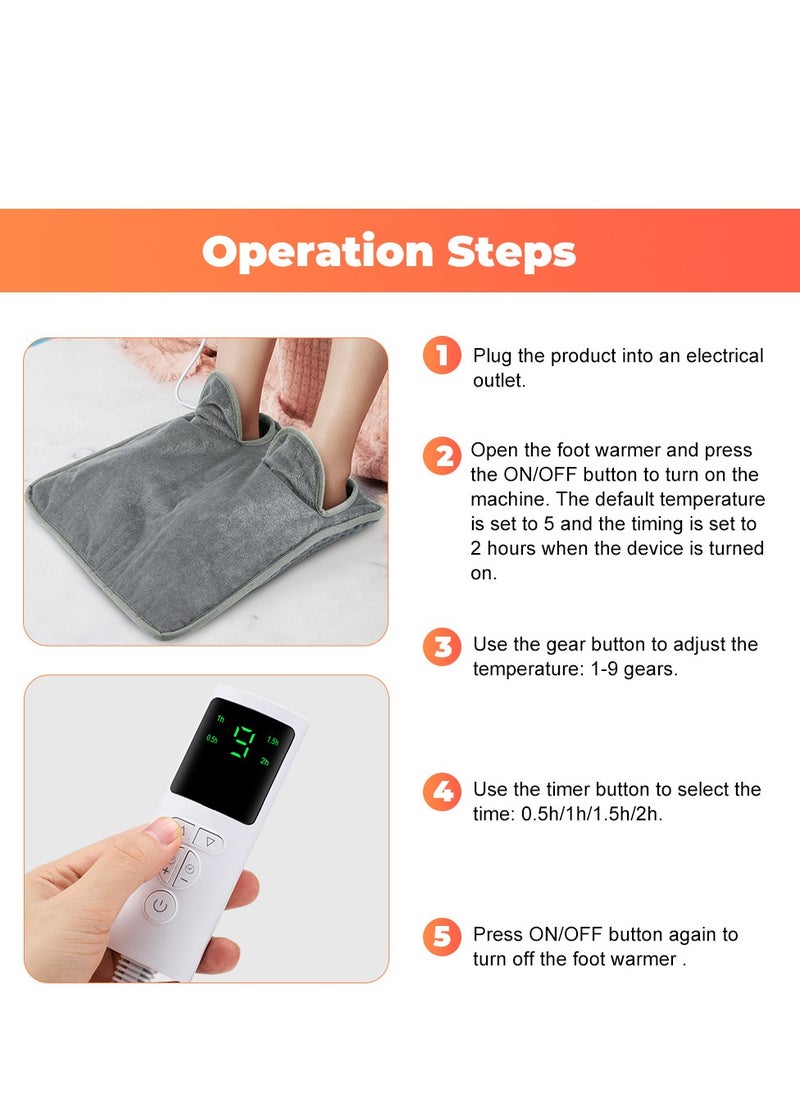 Operation Steps

1h 1.5h 0.5h 9 2h

1 Plug the product into an electrical outlet.

2 Open the foot warmer and press the ON/OFF button to turn on the machine. The default temperature is set to 5 and the timing is set to 2 hours when the device is turned on.

3 Use the gear button to adjust the temperature: 1-9 gears.

4 Use the timer button to select the time: 0.5h/1h/1.5h/2h.

5 Press ON/OFF button again to turn off the foot warmer .