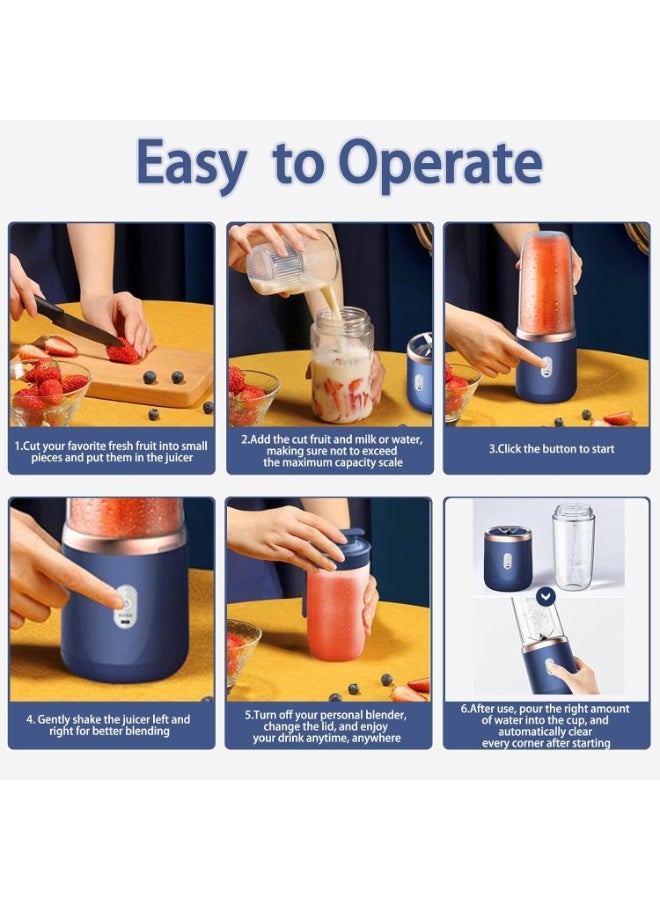 Easy to Operate

1.Cut your favorite fresh fruit into small pieces and put them in the juicer

2.Add the cut fruit and milk or water, making sure not to exceed the maximum capacity scale

3.Click the button to start

4. Gently shake the juicer left and right for better blending

5.Turn off your personal blender, change the lid, and enjoy your drink anytime, anywhere

6.After use, pour the right amount of water into the cup, and automatically clear every corner after starting