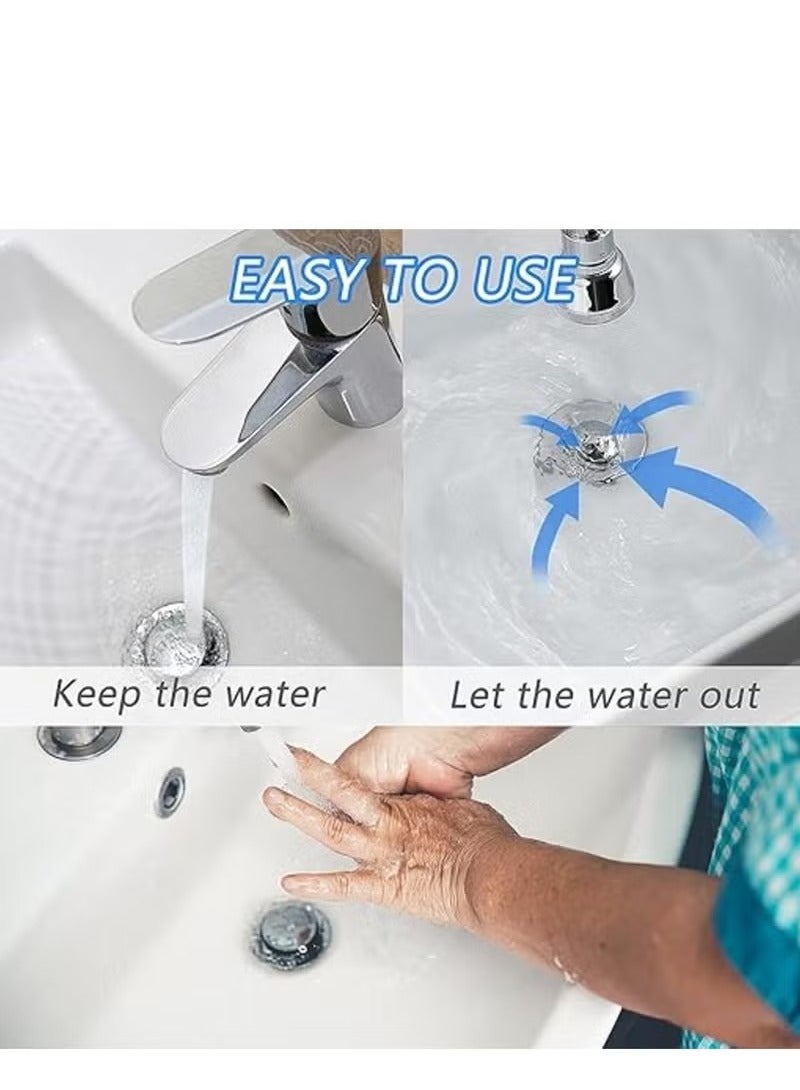 EASY TO USE

Keep the water

Let the water out