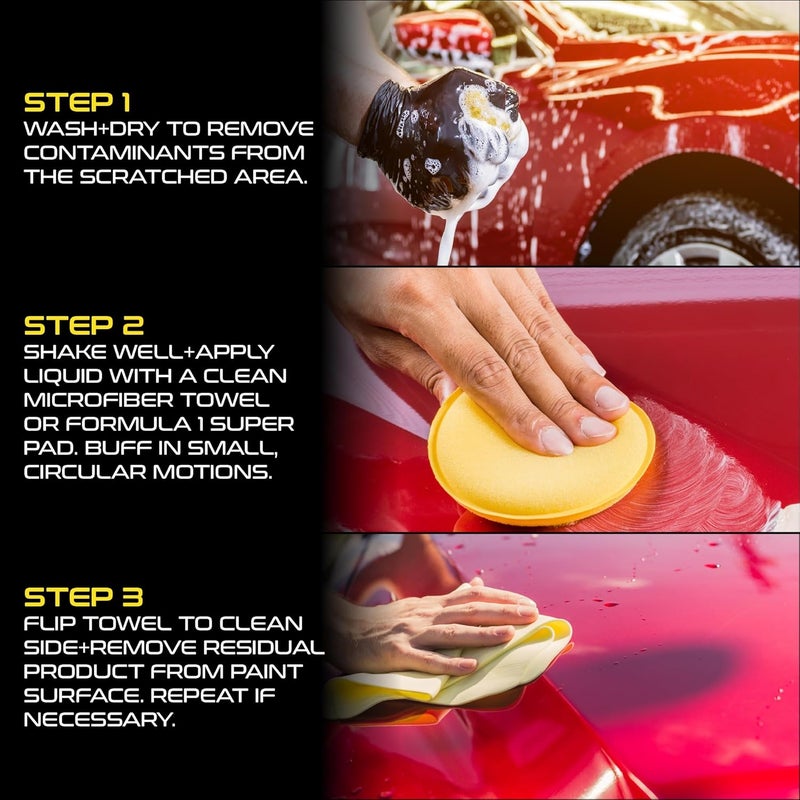 STEP 1
WASH+DRY TO REMOVE CONTAMINANTS FROM THE SCRATCHED AREA.

STEP 2
SHAKE WELL+APPLY LIQUID WITH A CLEAN MICROFIBER TOWEL OR FORMULA 1 SUPER PAD. BUFF IN SMALL, CIRCULAR MOTIONS.

STEP 3
FLIP TOWEL TO CLEAN SIDE+REMOVE RESIDUAL PRODUCT FROM PAINT SURFACE. REPEAT IF NECESSARY.