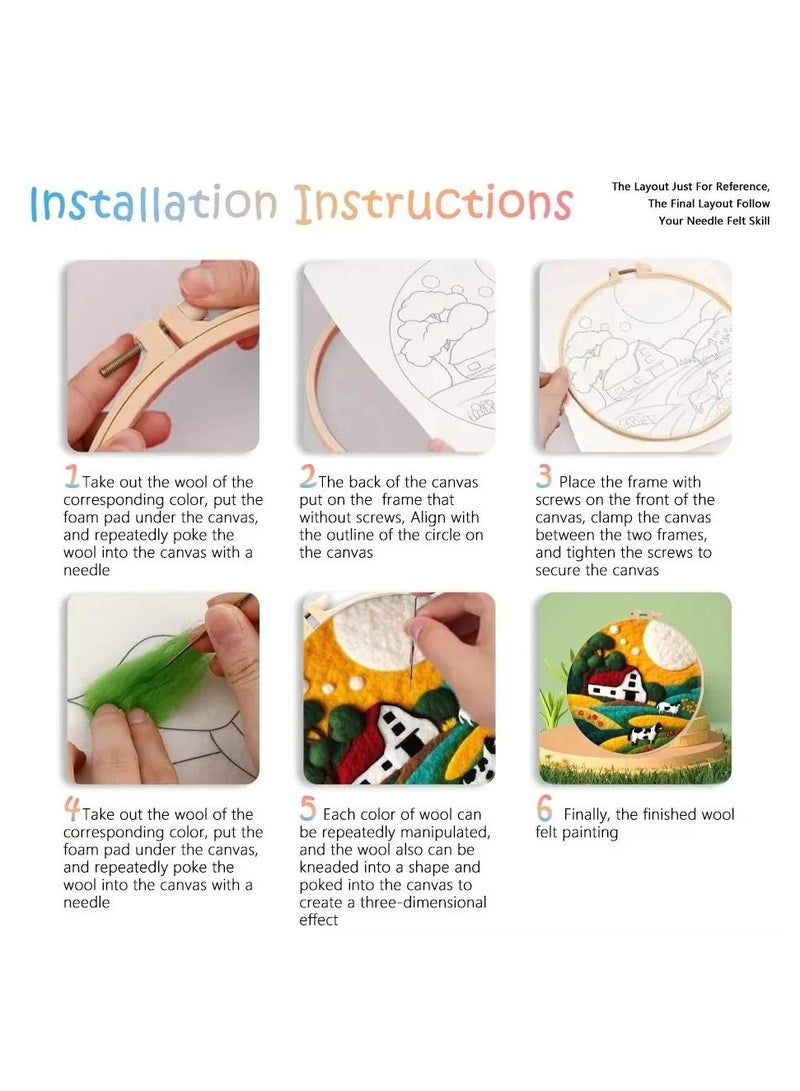 Installation Instructions

The Layout Just For Reference, The Final Layout Follow Your Needle Felt Skill

1 Take out the wool of the corresponding color, put the foam pad under the canvas, and repeatedly poke the wool into the canvas with a needle

2 The back of the canvas put on the frame that without screws, Align with the outline of the circle on the canvas

3 Place the frame with screws on the front of the canvas, clamp the canvas between the two frames, and tighten the screws to secure the canvas

4 Take out the wool of the corresponding color, put the foam pad under the canvas, and repeatedly poke the wool into the canvas with a needle

5 Each color of wool can be repeatedly manipulated, and the wool also can be kneaded into a shape and poked into the canvas to create a three-dimensional effect

6 Finally, the finished wool felt painting