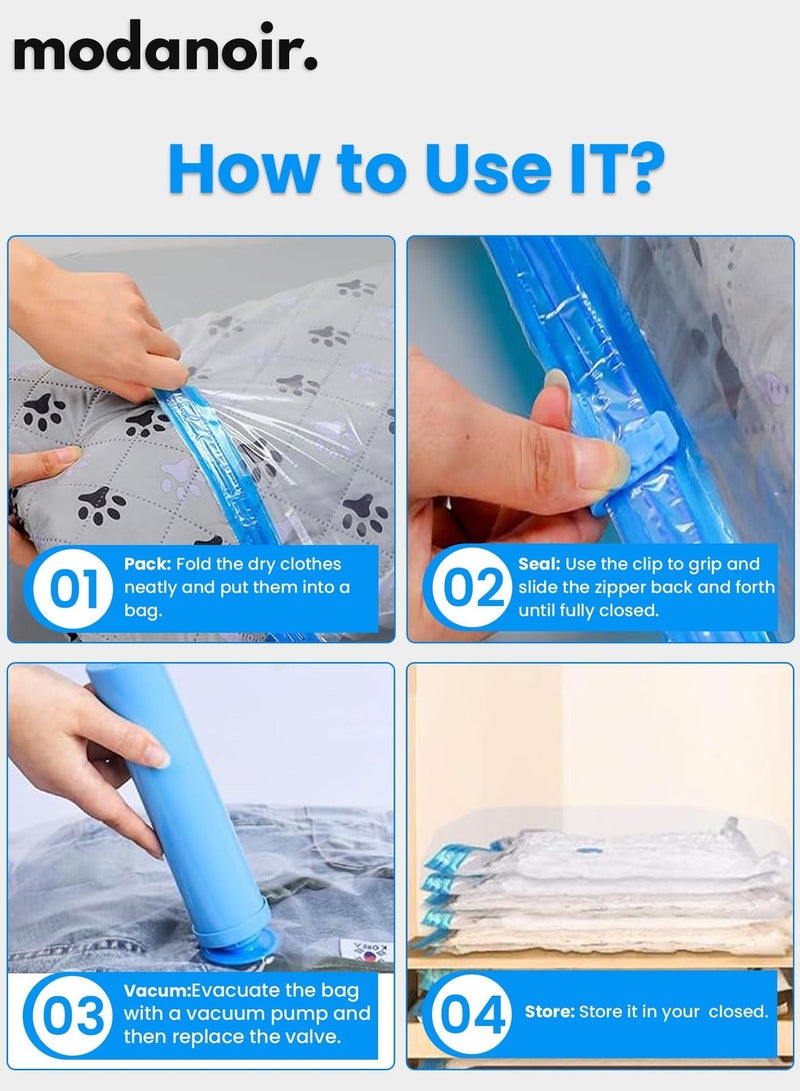 modanoir.

How to Use IT?

01 Pack: Fold the dry clothes neatly and put them into a bag.

02 Seal: Use the clip to grip and slide the zipper back and forth until fully closed.

03 Vacum:Evacuate the bag with a vacuum pump and then replace the valve.

04 Store: Store it in your closed.