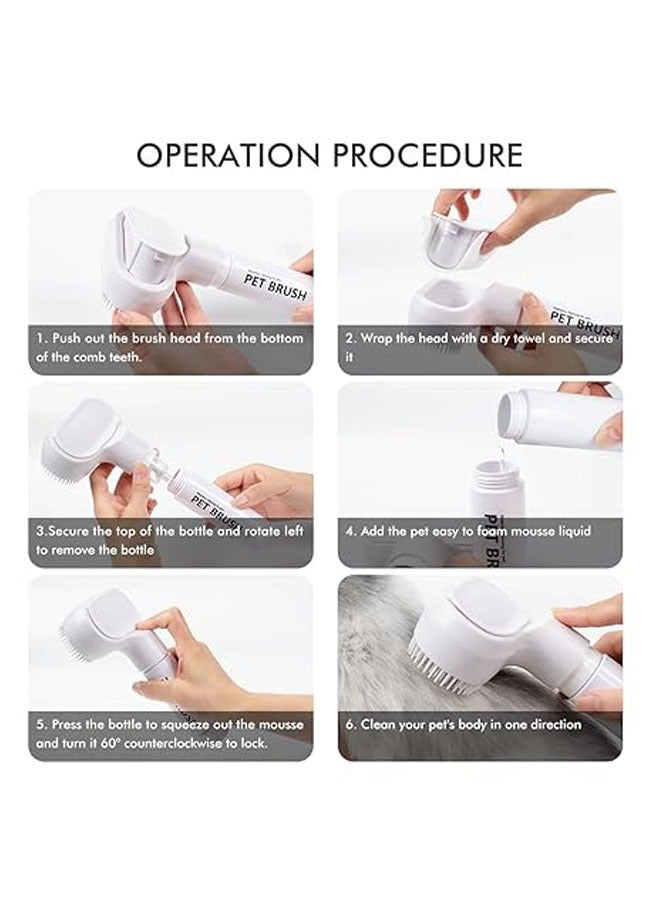 OPERATION PROCEDURE

PET BRUSH

1. Push out the brush head from the bottom of the comb teeth.

PET BRUSH

2. Wrap the head with a dry towel and secure it

PET BRUSH

3.Secure the top of the bottle and rotate left to remove the bottle

PET BR

4. Add the pet easy to foam mousse liquid

5. Press the bottle to squeeze out the mousse and turn it 60° counterclockwise to lock.

6. Clean your pet's body in one direction