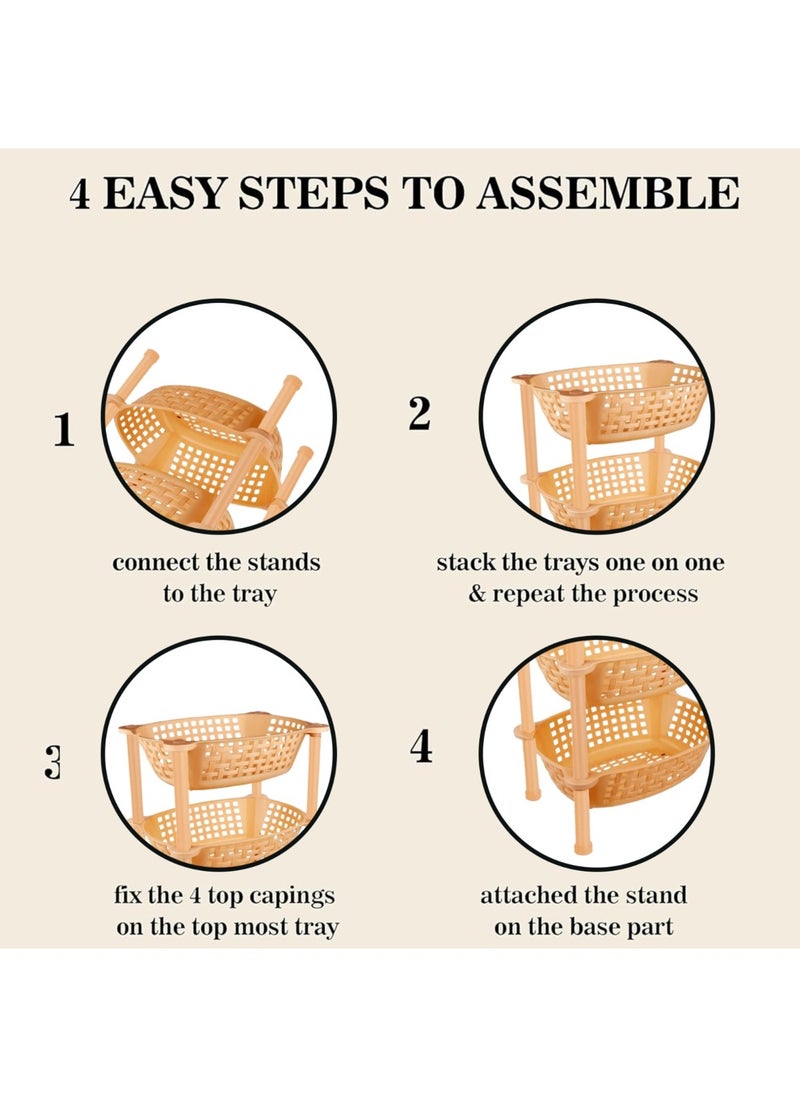 4 EASY STEPS TO ASSEMBLE

1

connect the stands to the tray

2

stack the trays one on one & repeat the process

3

fix the 4 top capings on the top most tray

4

attached the stand on the base part