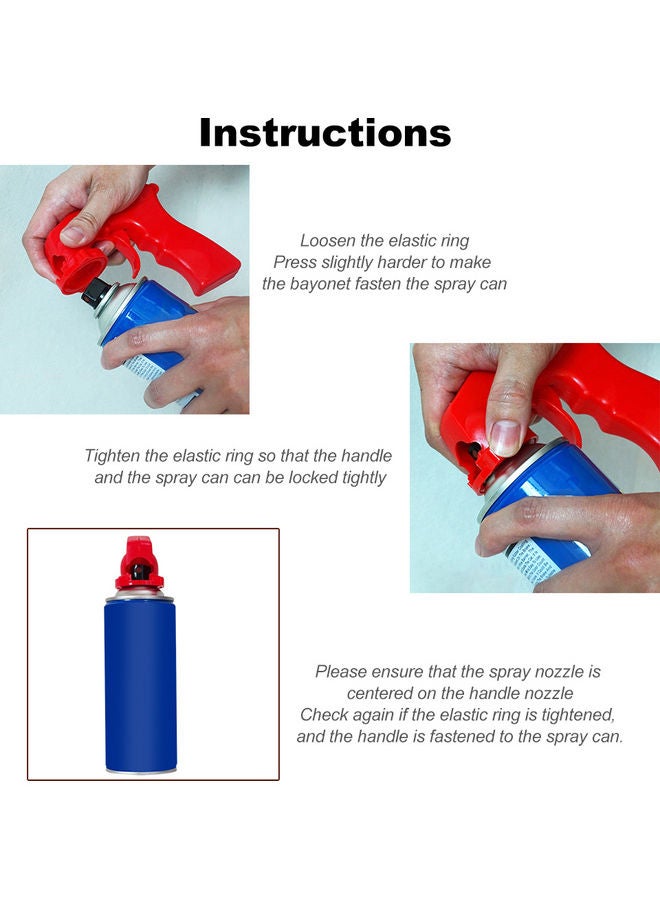 Instructions

Loosen the elastic ring
Press slightly harder to make
the bayonet fasten the spray can

Tighten the elastic ring so that the handle
and the spray can can be locked tightly

Please ensure that the spray nozzle is
centered on the handle nozzle
Check again if the elastic ring is tightened,
and the handle is fastened to the spray can.