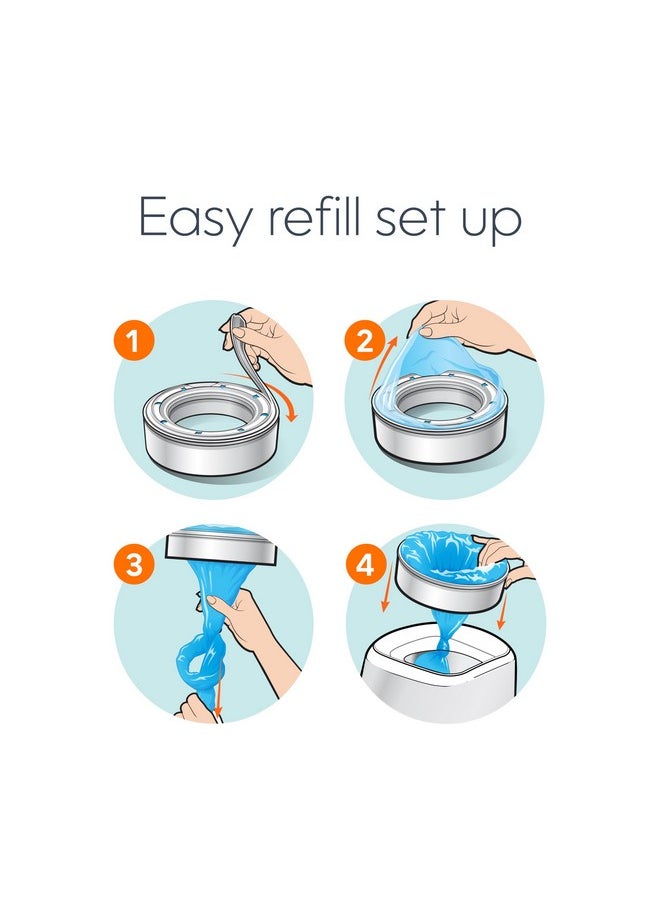 Easy refill set up

1

2

3

4