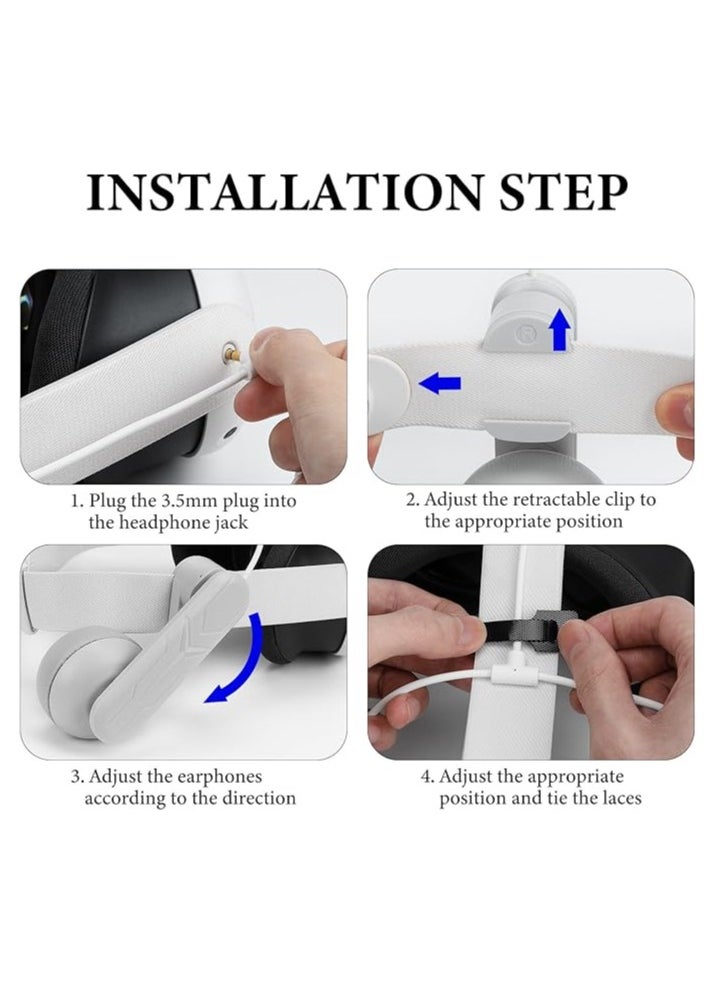 INSTALLATION STEP

1. Plug the 3.5mm plug into the headphone jack

2. Adjust the retractable clip to the appropriate position

3. Adjust the earphones according to the direction

4. Adjust the appropriate position and tie the laces