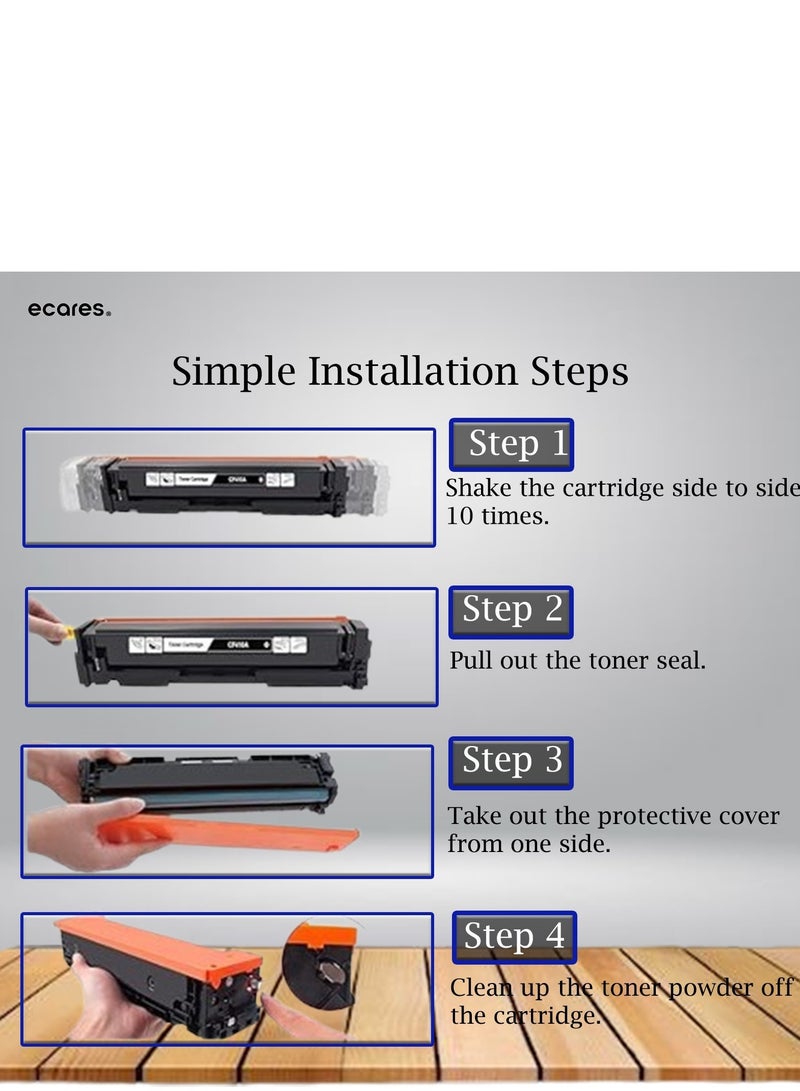 ecares.

Simple Installation Steps

Toner Cartridge CF410A

Step 1
Shake the cartridge side to side 10 times.

Toner Cartridge CF410A

Step 2
Pull out the toner seal.

Step 3
Take out the protective cover from one side.

Step 4
Clean up the toner powder off the cartridge.