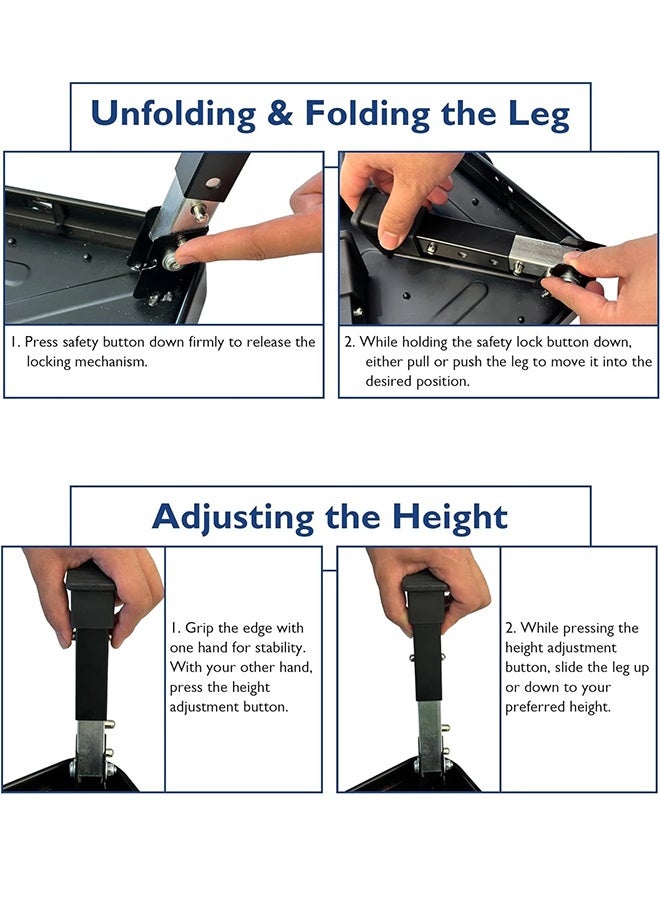 Unfolding & Folding the Leg

1. Press safety button down firmly to release the locking mechanism.

2. While holding the safety lock button down, either pull or push the leg to move it into the desired position.

Adjusting the Height

1. Grip the edge with one hand for stability. With your other hand, press the height adjustment button.

2. While pressing the height adjustment button, slide the leg up or down to your preferred height.