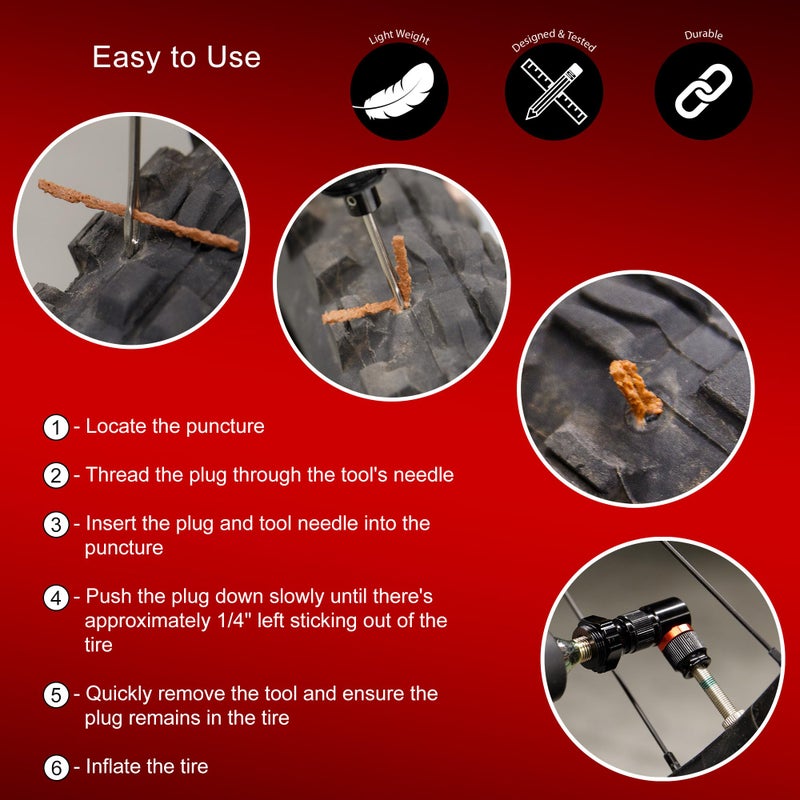 Easy to Use

Light Weight

Designed & Tested

Durable

1 - Locate the puncture

2 - Thread the plug through the tool's needle

3 - Insert the plug and tool needle into the puncture

4 - Push the plug down slowly until there's approximately 1/4" left sticking out of the tire

5 - Quickly remove the tool and ensure the plug remains in the tire

6 - Inflate the tire