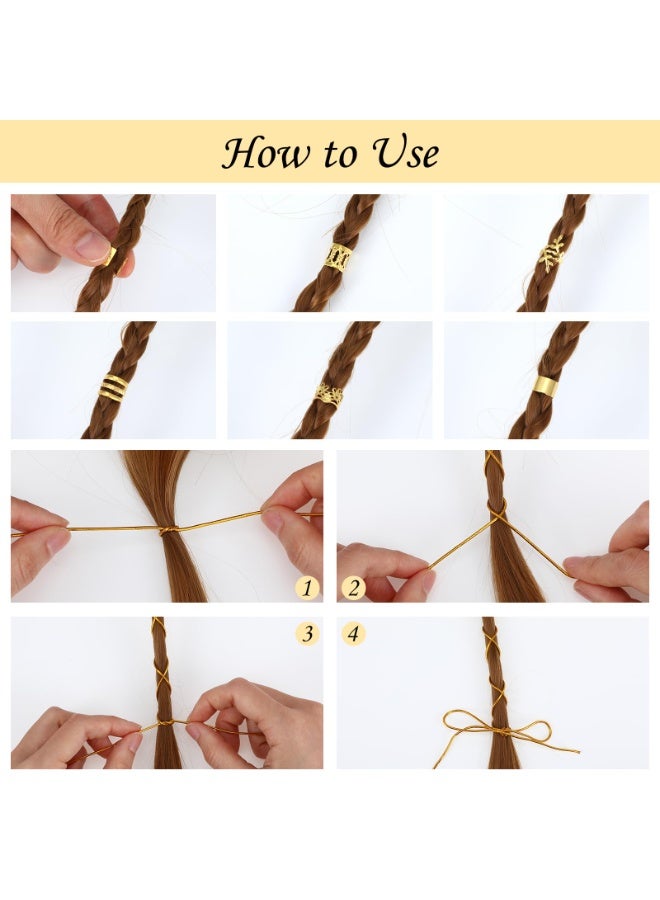 How to Use

1

2

3

4