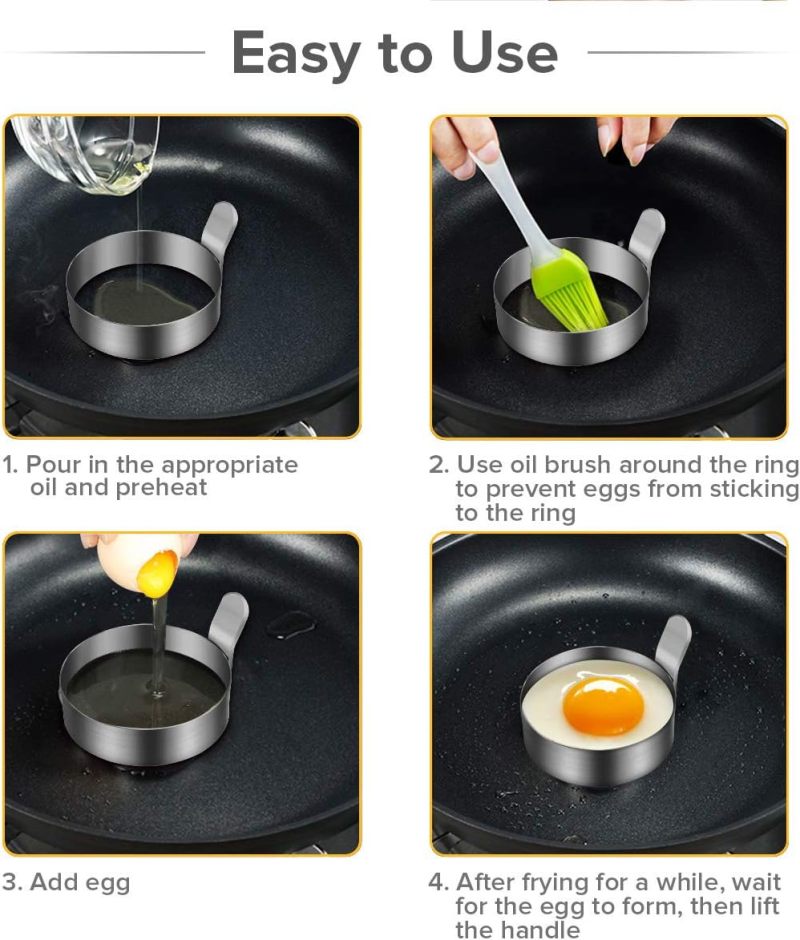 Easy to Use

1. Pour in the appropriate oil and preheat

2. Use oil brush around the ring to prevent eggs from sticking to the ring

3. Add egg

4. After frying for a while, wait for the egg to form, then lift the handle