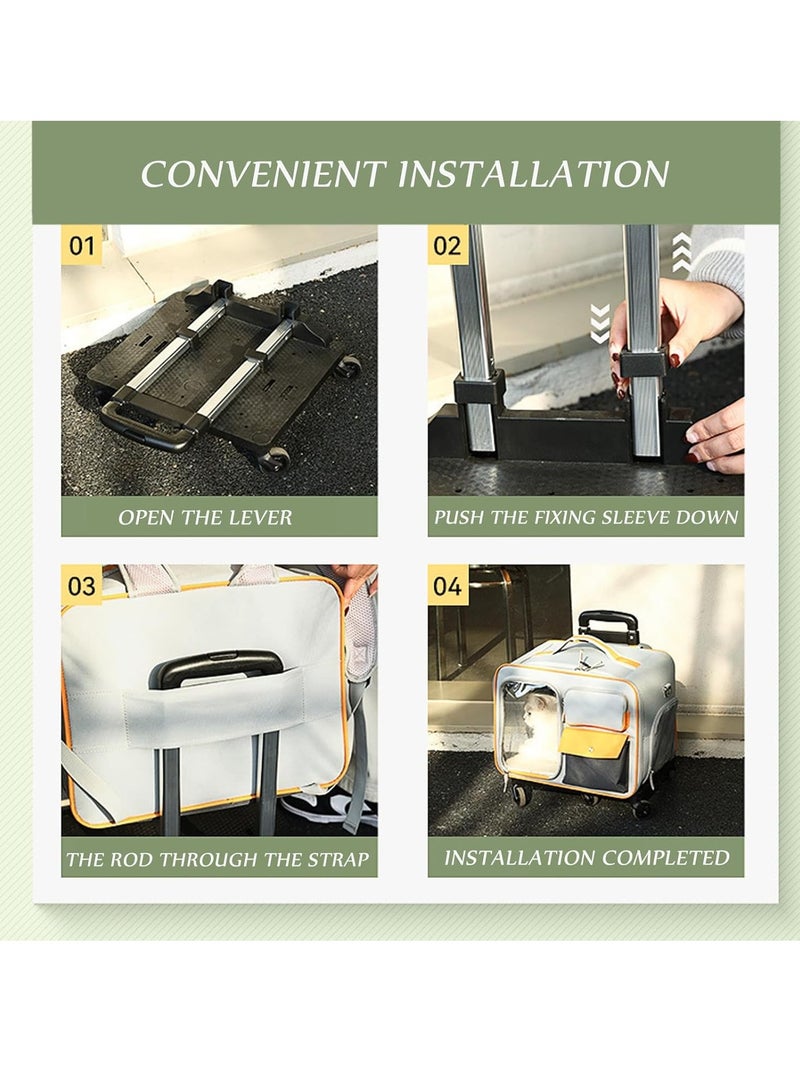 CONVENIENT INSTALLATION

01

OPEN THE LEVER

02

PUSH THE FIXING SLEEVE DOWN

03

THE ROD THROUGH THE STRAP

04

INSTALLATION COMPLETED