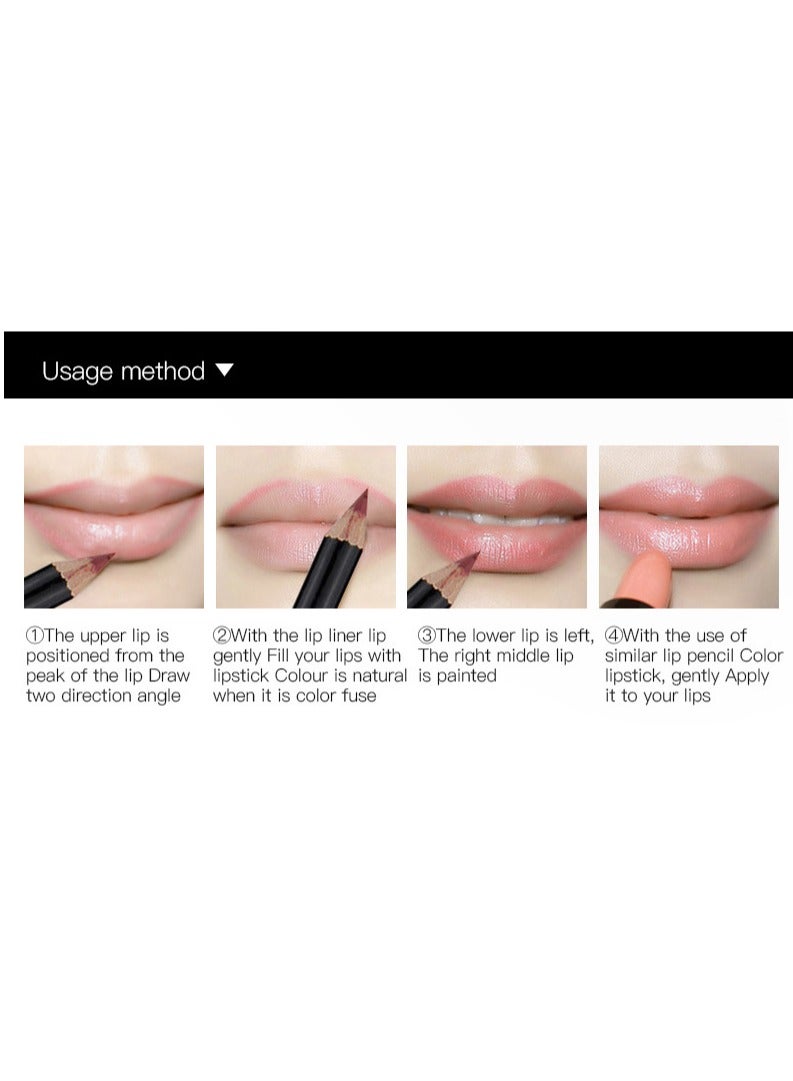 Usage method ▼

①The upper lip is positioned from the peak of the lip Draw two direction angle

②With the lip liner lip gently Fill your lips with lipstick Colour is natural when it is color fuse

③The lower lip is left, The right middle lip is painted

④With the use of similar lip pencil Color lipstick, gently Apply it to your lips