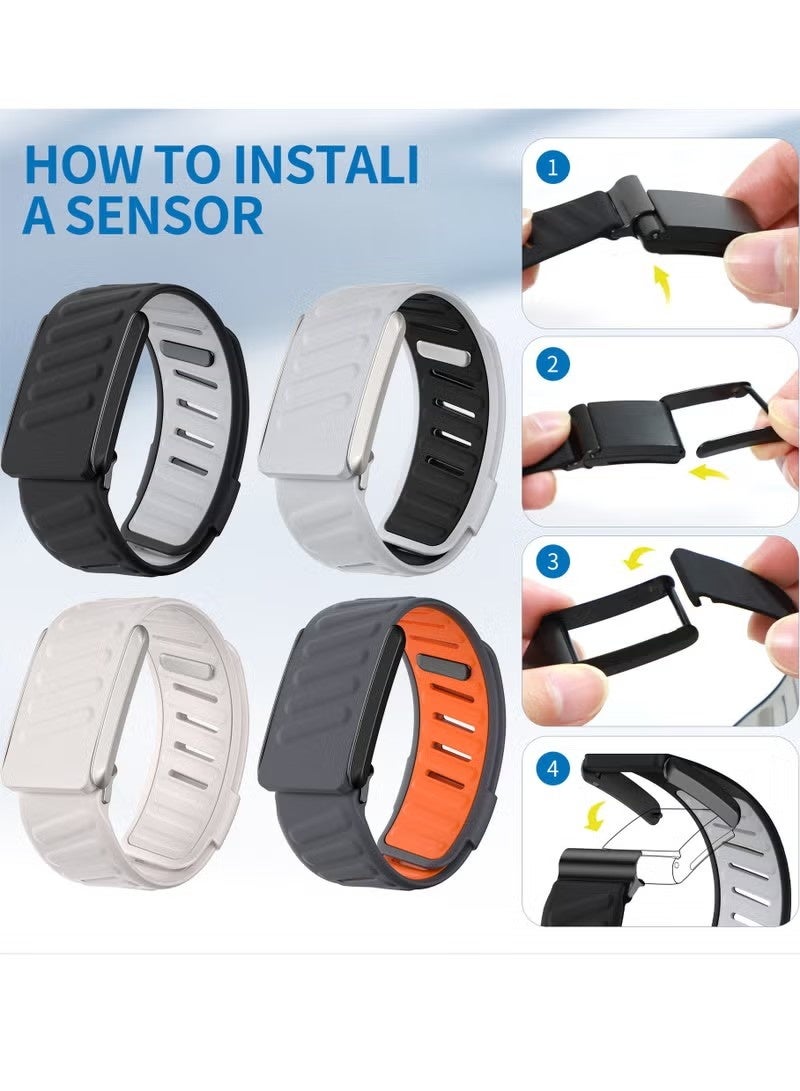 HOW TO INSTALI
A SENSOR

1

2

3

4