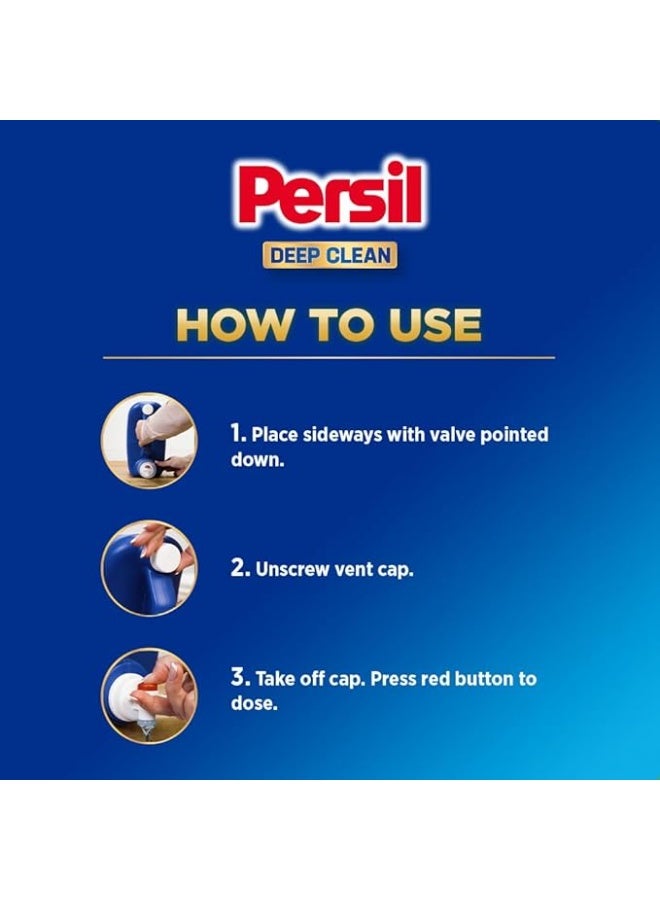 Persil
DEEP CLEAN

HOW TO USE

1. Place sideways with valve pointed down.

2. Unscrew vent cap.

3. Take off cap. Press red button to dose.