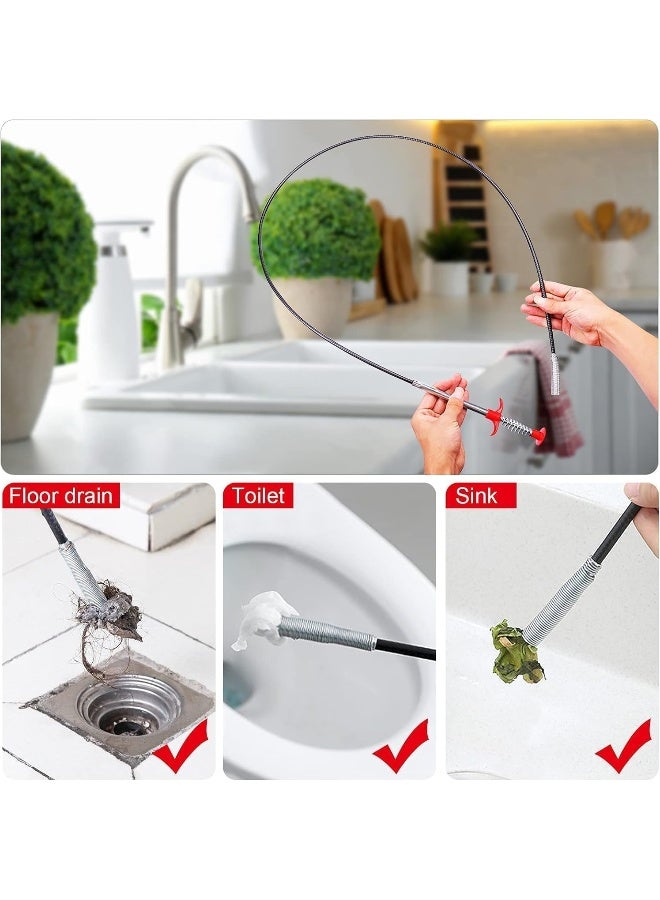 Floor drain

Toilet

Sink