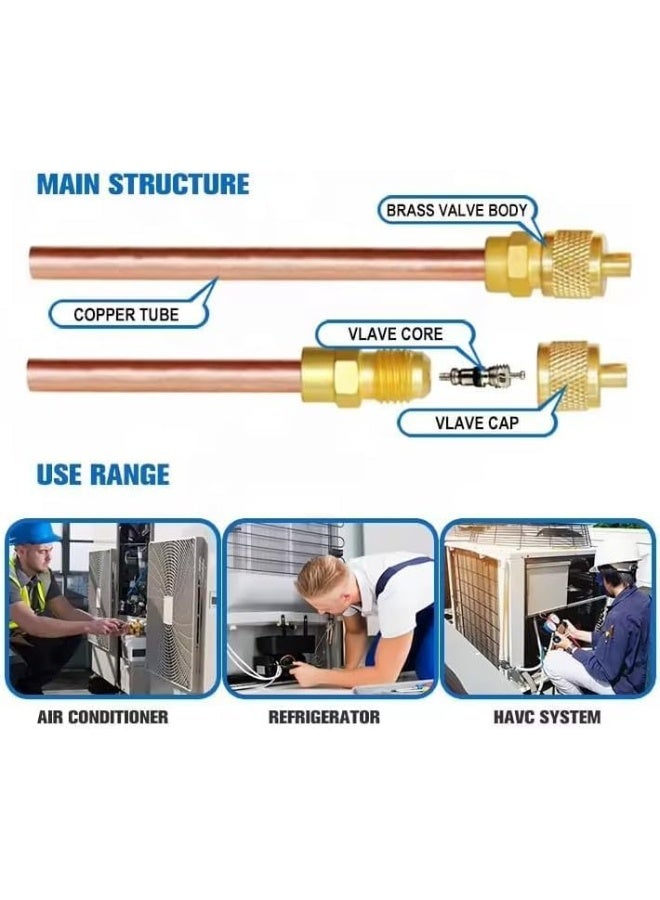 MAIN STRUCTURE

BRASS VALVE BODY

COPPER TUBE

VLAVE CORE

VLAVE CAP

USE RANGE

AIR CONDITIONER

REFRIGERATOR

HAVC SYSTEM