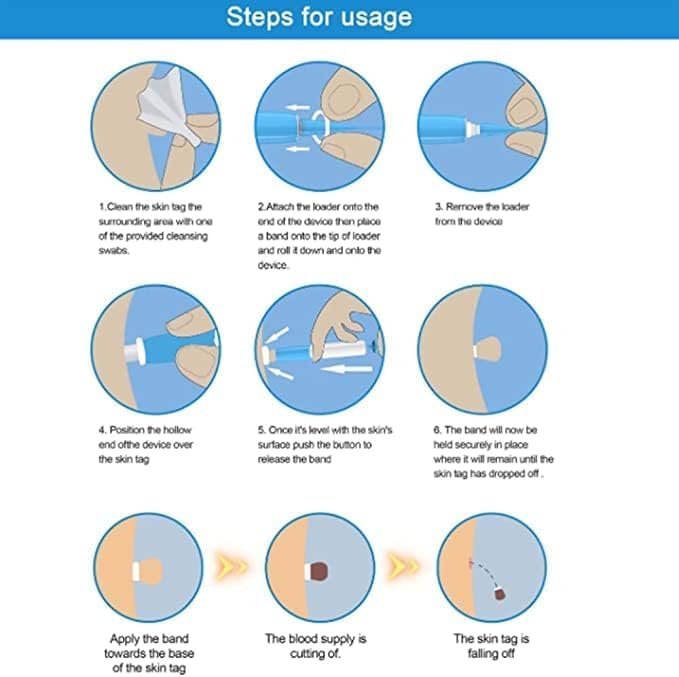 Steps for usage

1.Clean the skin tag the surrounding area with one of the provided cleansing swabs.

2.Attach the loader onto the end of the device then place a band onto the tip of loader and roll it down and onto the device.

3. Remove the loader from the device

4. Position the hollow end ofthe device over the skin tag

5. Once it's level with the skin's surface push the button to release the band

6. The band will now be held securely in place where it will remain until the skin tag has dropped off .

Apply the band towards the base of the skin tag

The blood supply is cutting of.

The skin tag is falling off