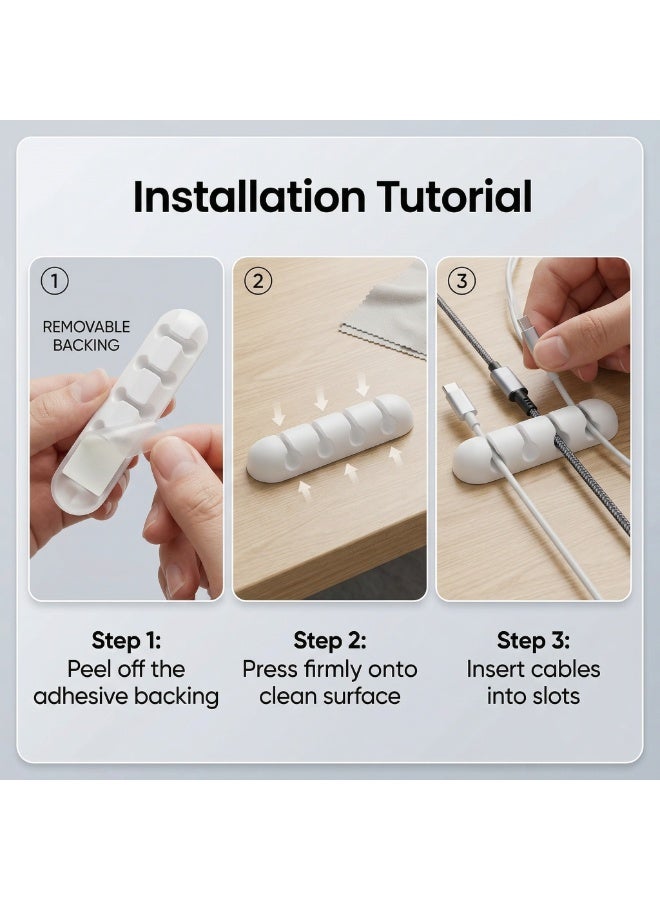 Installation Tutorial

①
REMOVABLE BACKING

②

③

Step 1:
Peel off the adhesive backing

Step 2:
Press firmly onto clean surface

Step 3:
Insert cables into slots