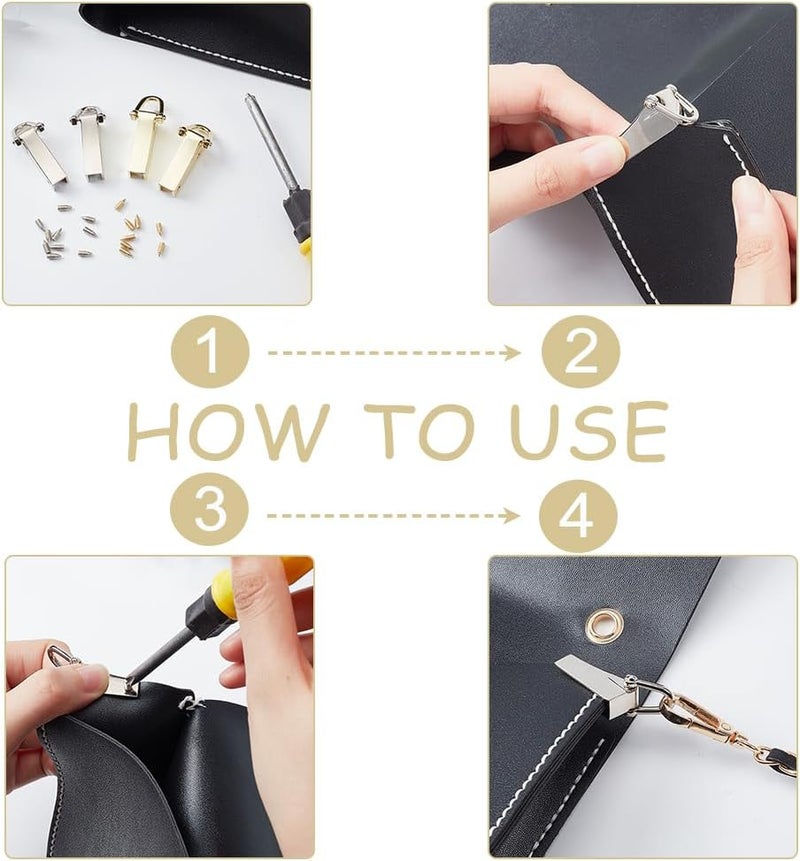 1
2
HOW TO USE
3
4