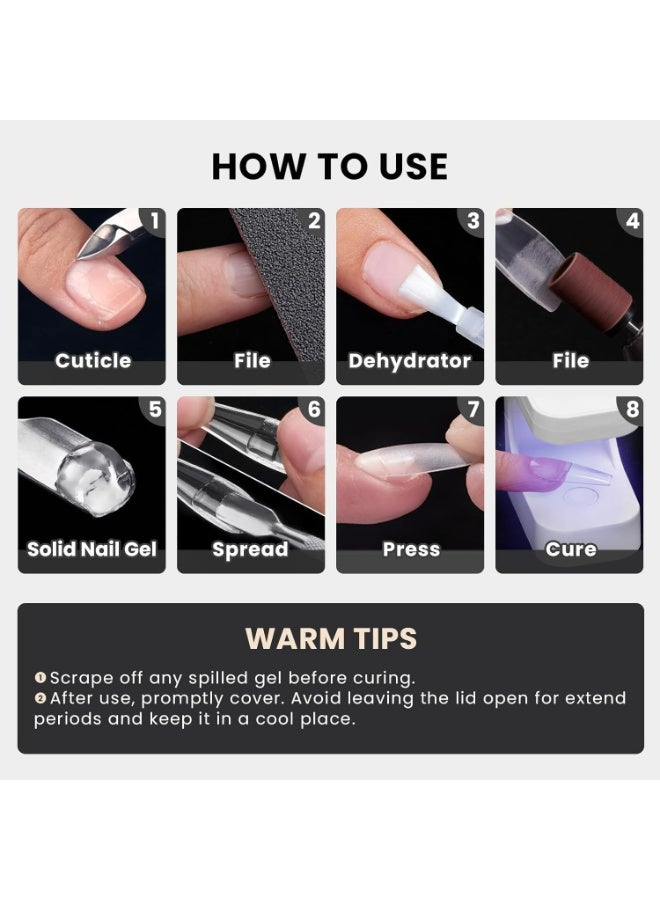 HOW TO USE

1 Cuticle

2 File

3 Dehydrator

4 File

5 Solid Nail Gel

6 Spread

7 Press

8 Cure

WARM TIPS

❶ Scrape off any spilled gel before curing.
❷ After use, promptly cover. Avoid leaving the lid open for extend periods and keep it in a cool place.