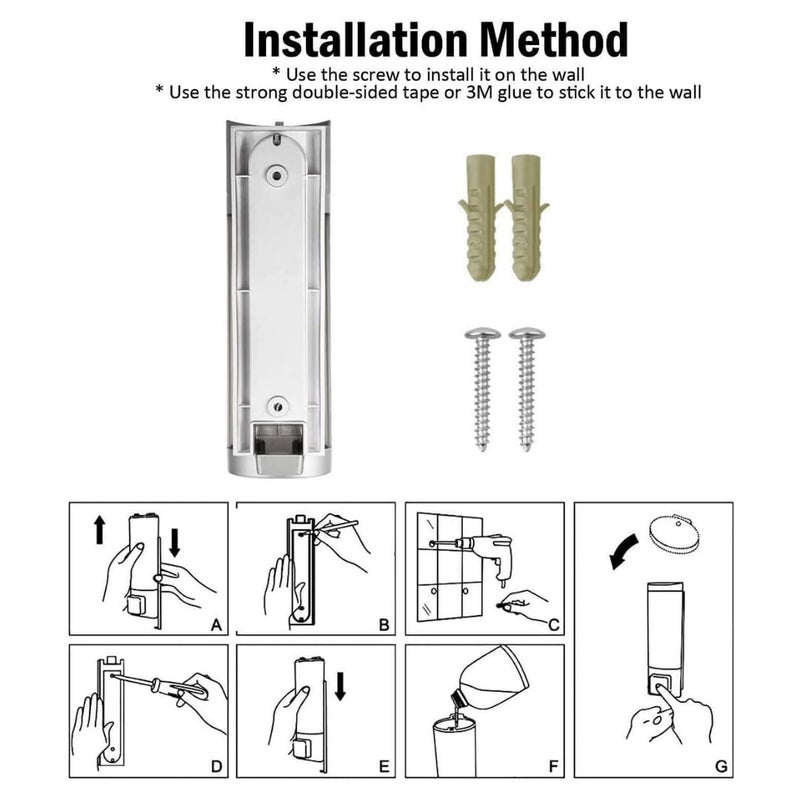 Installation Method
* Use the screw to install it on the wall
* Use the strong double-sided tape or 3M glue to stick it to the wall

A
B
C
D
E
F
G