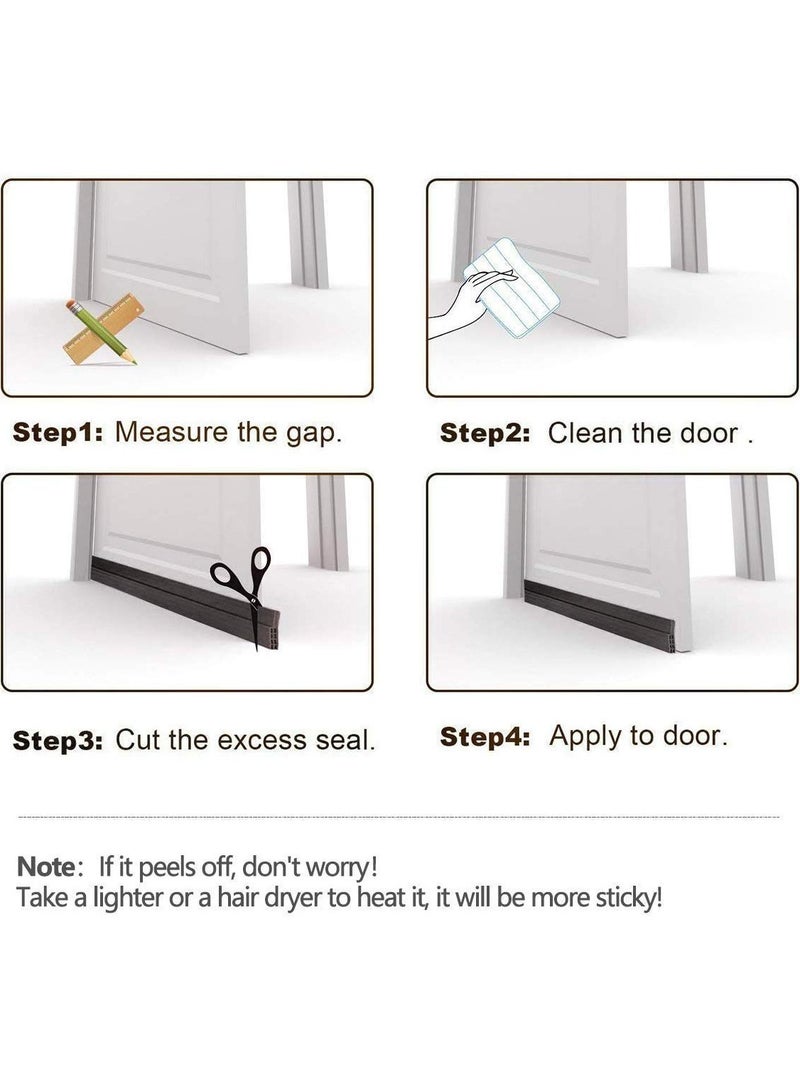 Step1: Measure the gap.

Step2: Clean the door .

Step3: Cut the excess seal.

Step4: Apply to door.

Note: If it peels off, don't worry!
Take a lighter or a hair dryer to heat it, it will be more sticky!