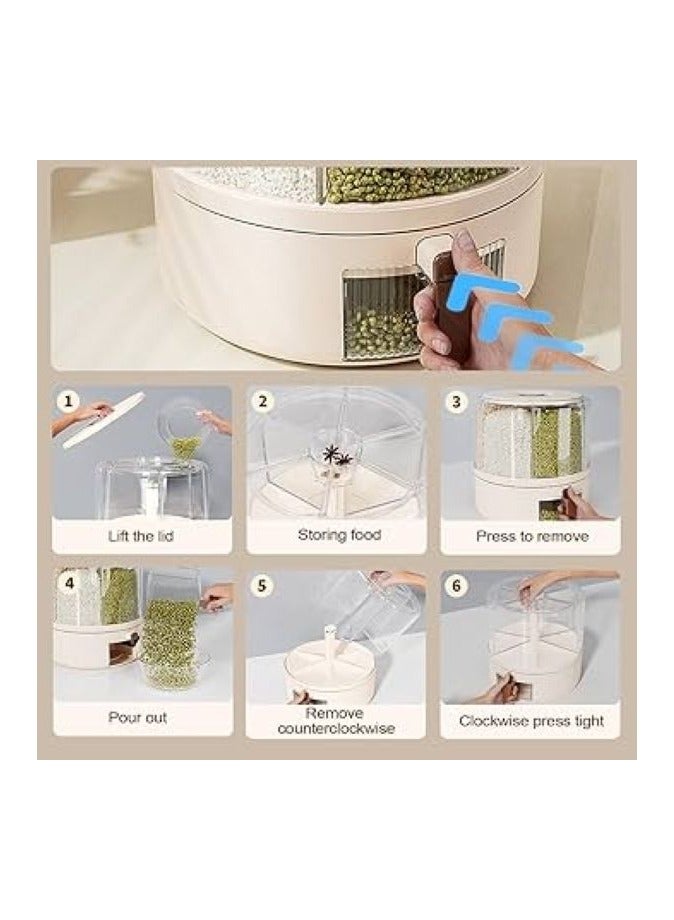 1
Lift the lid

2
Storing food

3
Press to remove

4
Pour out

5
Remove counterclockwise

6
Clockwise press tight